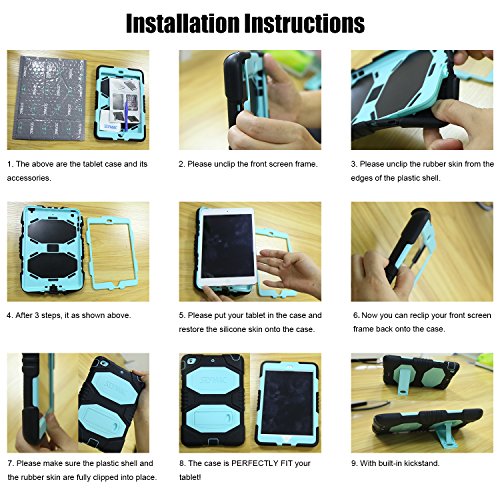 Installation Instructions

1. The above are the tablet case and its accessories.

2. Please unclip the front screen frame.

3. Please unclip the rubber skin from the edges of the plastic shell.

4. After 3 steps, it as shown above.

5. Please put your tablet in the case and restore the silicone skin onto the case.

6. Now you can reclip your front screen frame back onto the case.

7. Please make sure the plastic shell and the rubber skin are fully clipped into place.

8. The case is PERFECTLY FIT your tablet!

9. With built-in kickstand.