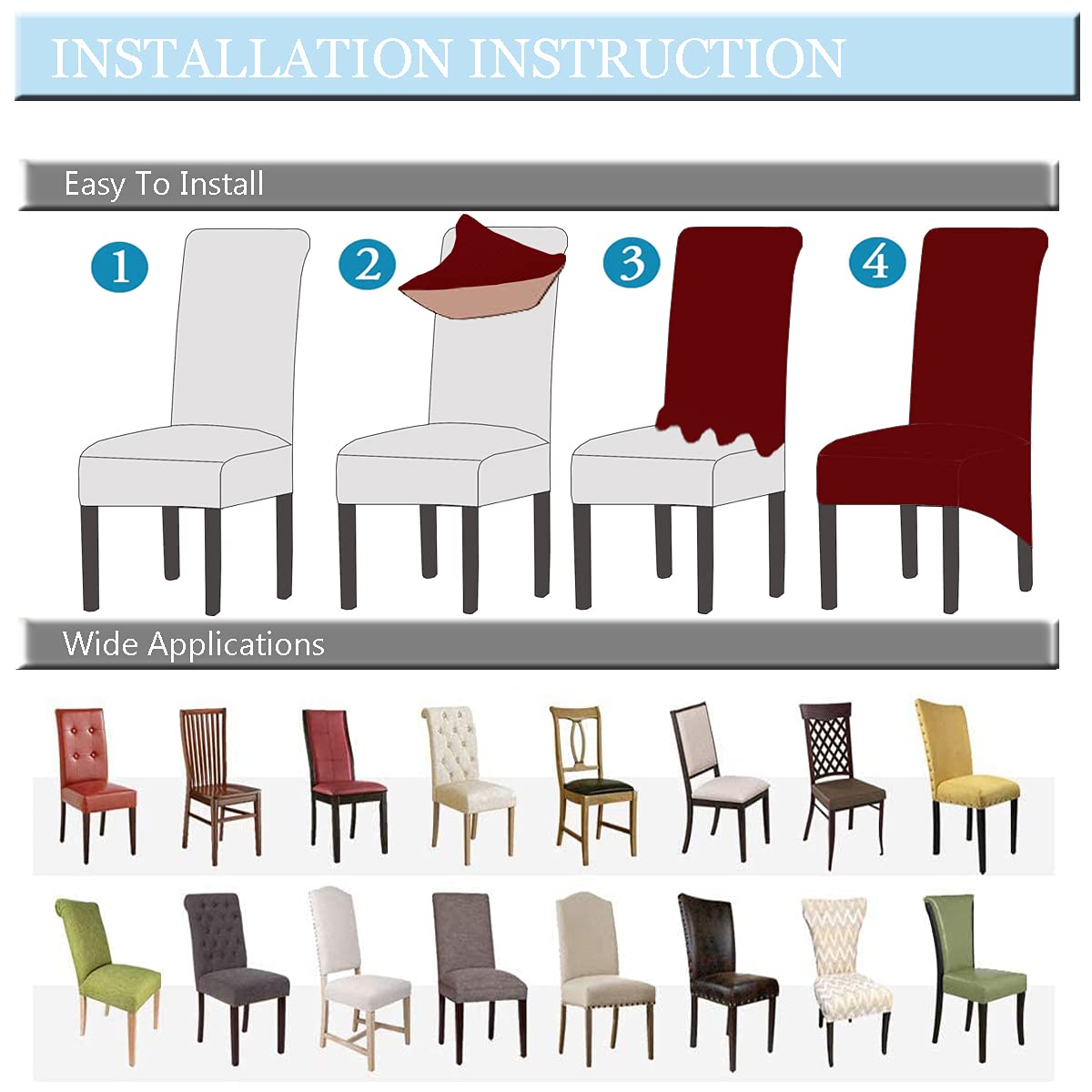 INSTALLATION INSTRUCTION

Easy To Install

1

2

3

4

Wide Applications