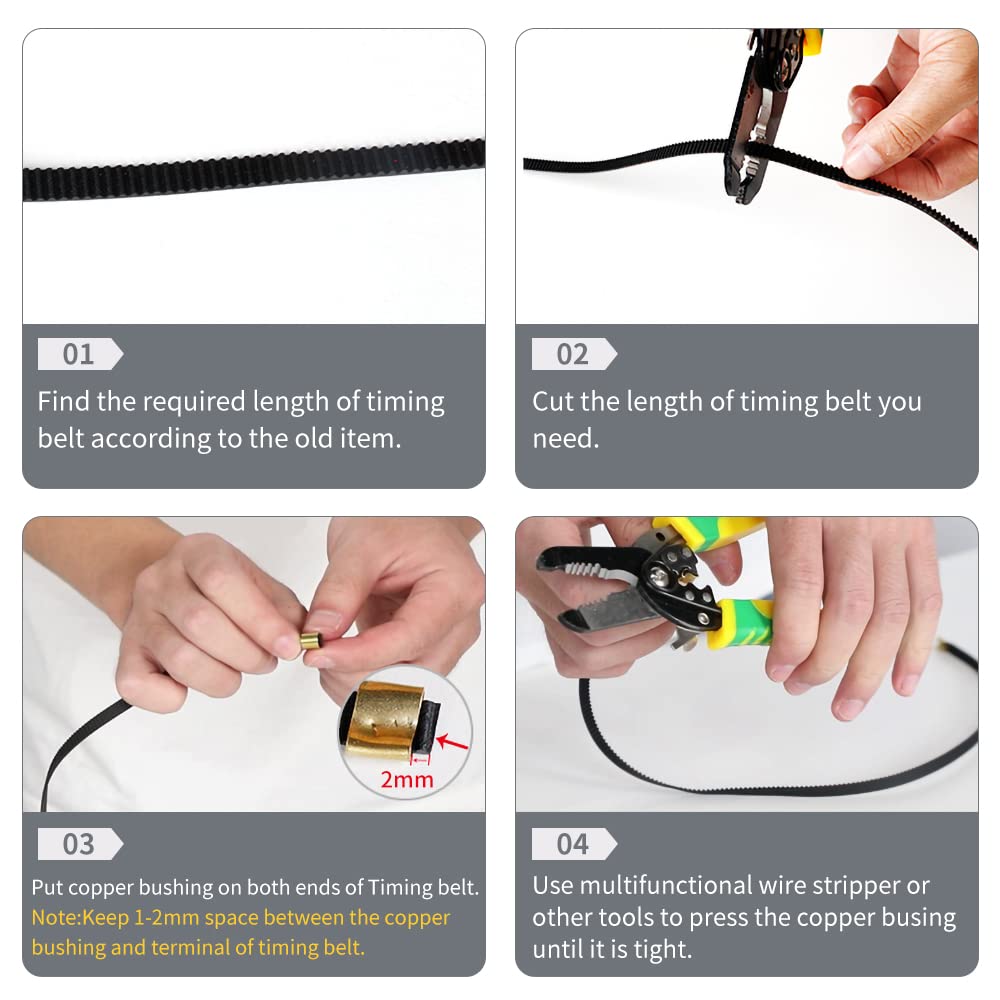 01

Find the required length of timing belt according to the old item.

02

Cut the length of timing belt you need.

2mm

03

Put copper bushing on both ends of Timing belt.
Note:Keep 1-2mm space between the copper bushing and terminal of timing belt.

04

Use multifunctional wire stripper or other tools to press the copper busing until it is tight.