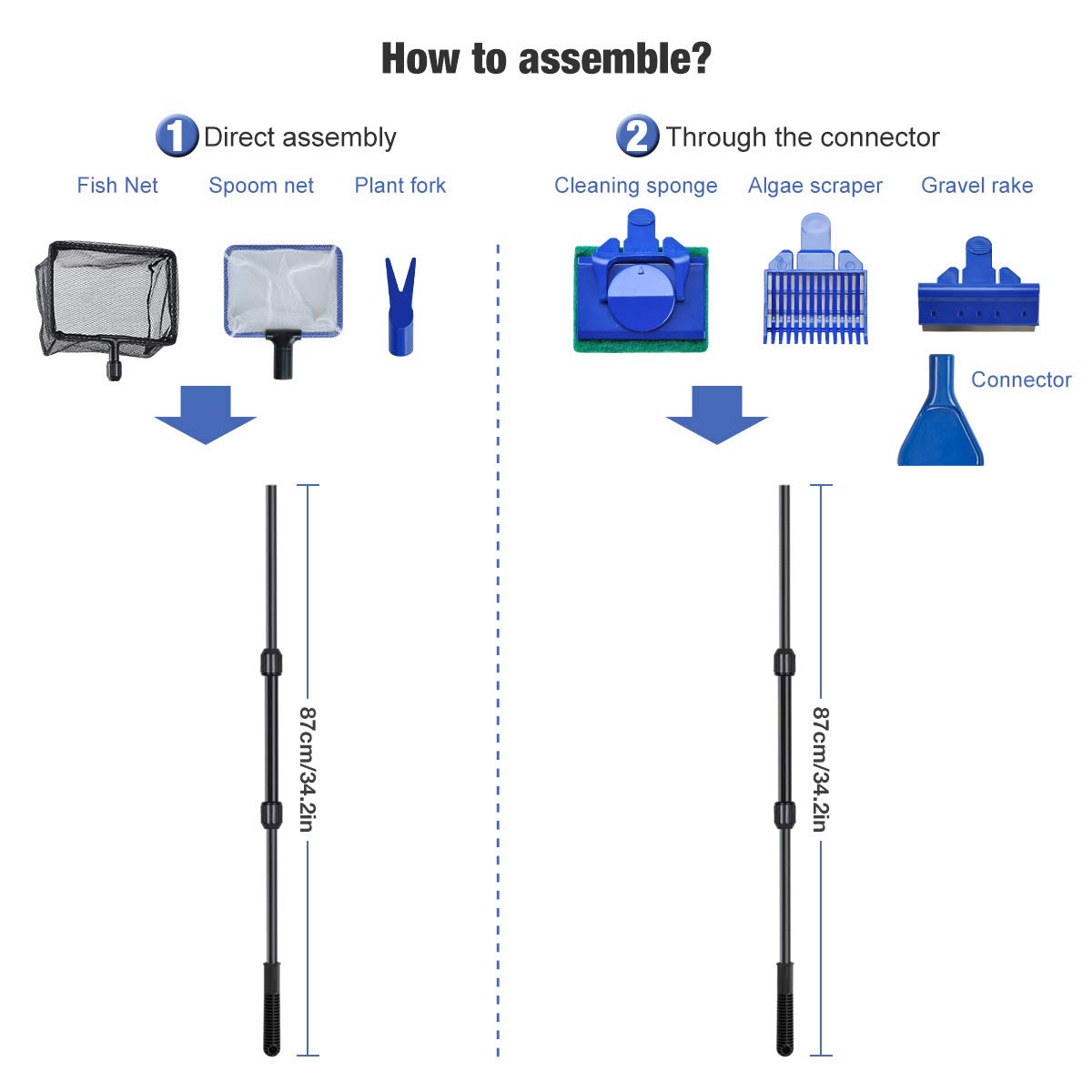 How to assemble?

1 Direct assembly

Fish Net

Spoom net

Plant fork

87cm/34.2in

2 Through the connector

Cleaning sponge

Algae scraper

Gravel rake

Connector

87cm/34.2in