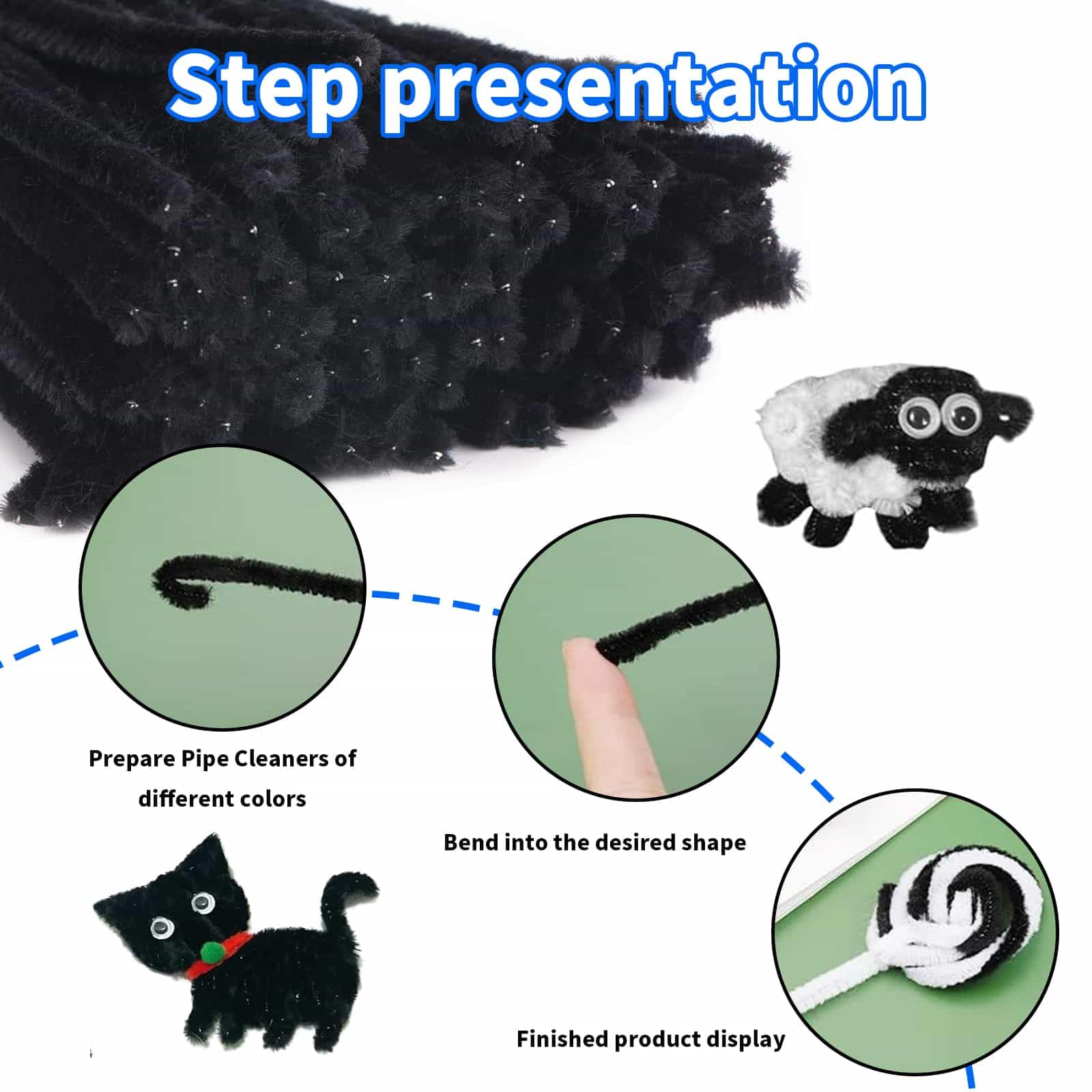 Step presentation

Prepare Pipe Cleaners of different colors

Bend into the desired shape

Finished product display