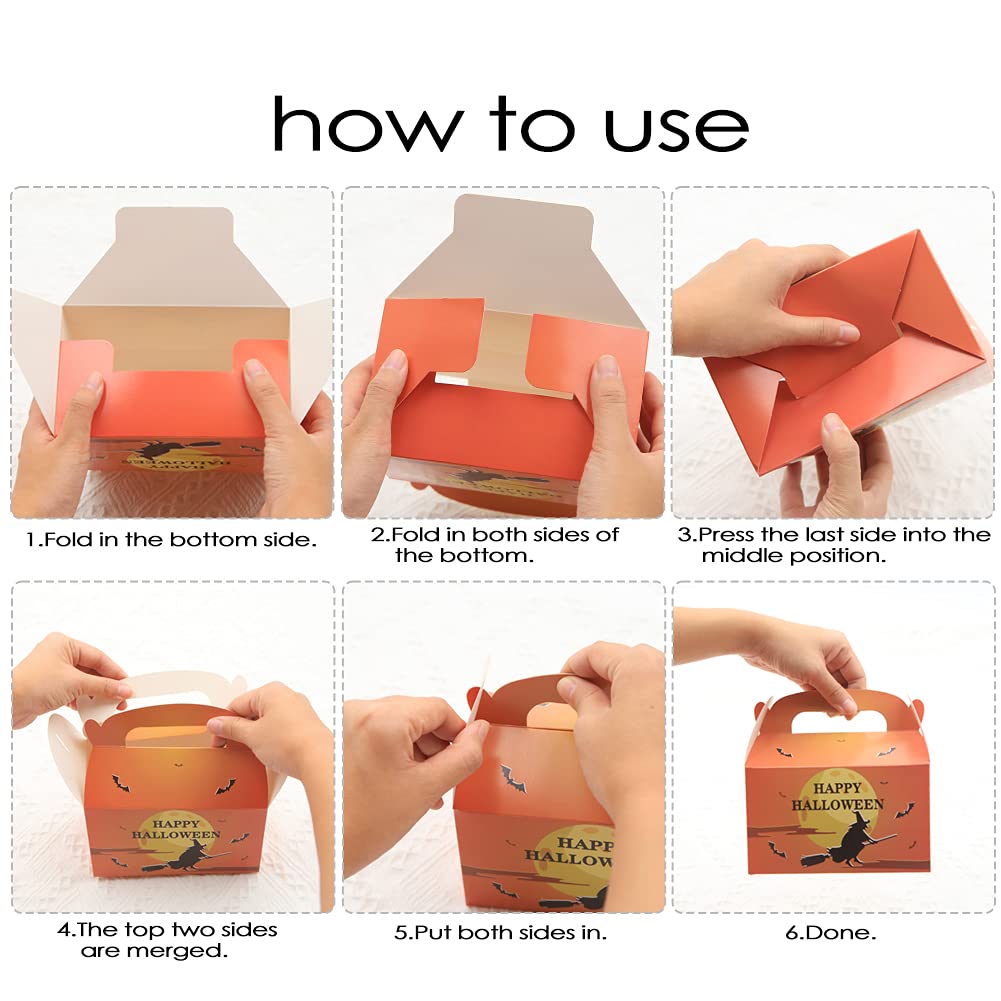 how to use

1.Fold in the bottom side.

2.Fold in both sides of the bottom.

3.Press the last side into the middle position.

HAPPY HALLOWEEN

4.The top two sides are merged.

HAPPY HALLOW

5.Put both sides in.

HAPPY HALLOWEEN

6.Done.