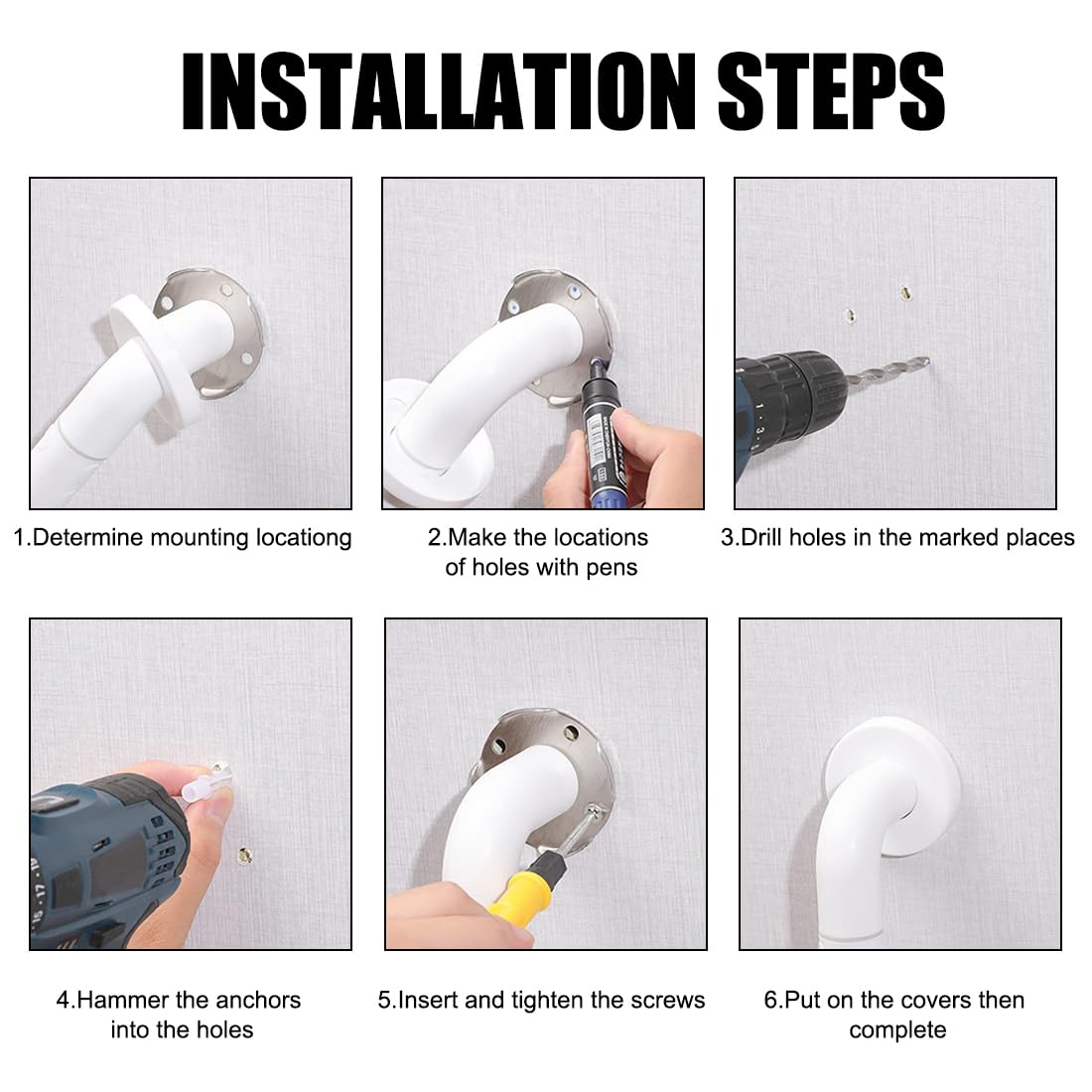 INSTALLATION STEPS

1.Determine mounting locationg

2.Make the locations of holes with pens

3.Drill holes in the marked places

4.Hammer the anchors into the holes

5.Insert and tighten the screws

6.Put on the covers then complete