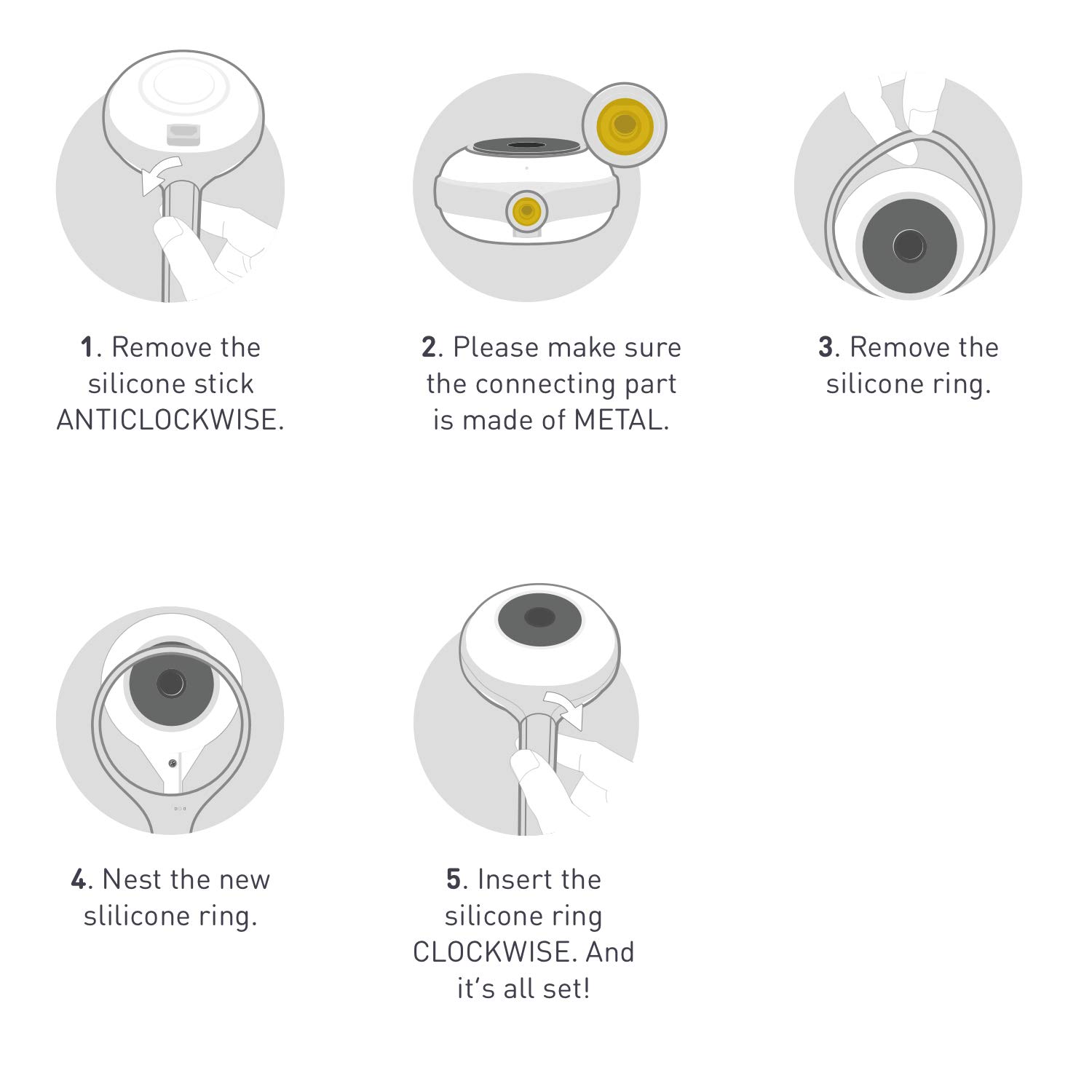 1. Remove the silicone stick ANTICLOCKWISE.

2. Please make sure the connecting part is made of METAL.

3. Remove the silicone ring.

4. Nest the new slilicone ring.

5. Insert the silicone ring CLOCKWISE. And it's all set!