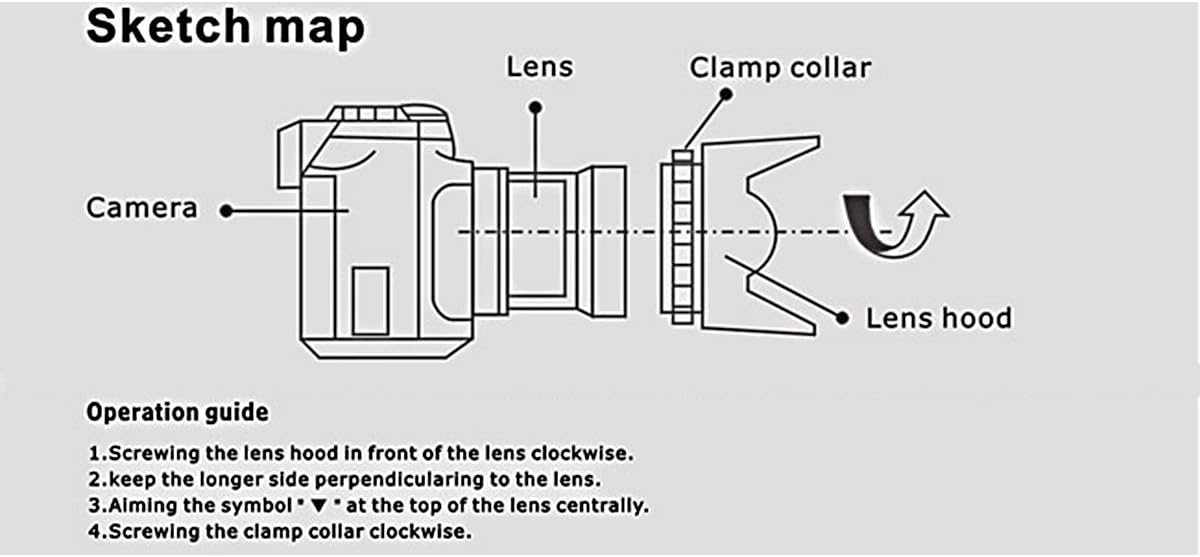 Sketch map

Lens

Clamp collar

Camera

Lens hood

Operation guide

1.Screwing the lens hood in front of the lens clockwise.
2.keep the longer side perpendicularing to the lens.
3.Aiming the symbol " ▼ " at the top of the lens centrally.
4.Screwing the clamp collar clockwise.