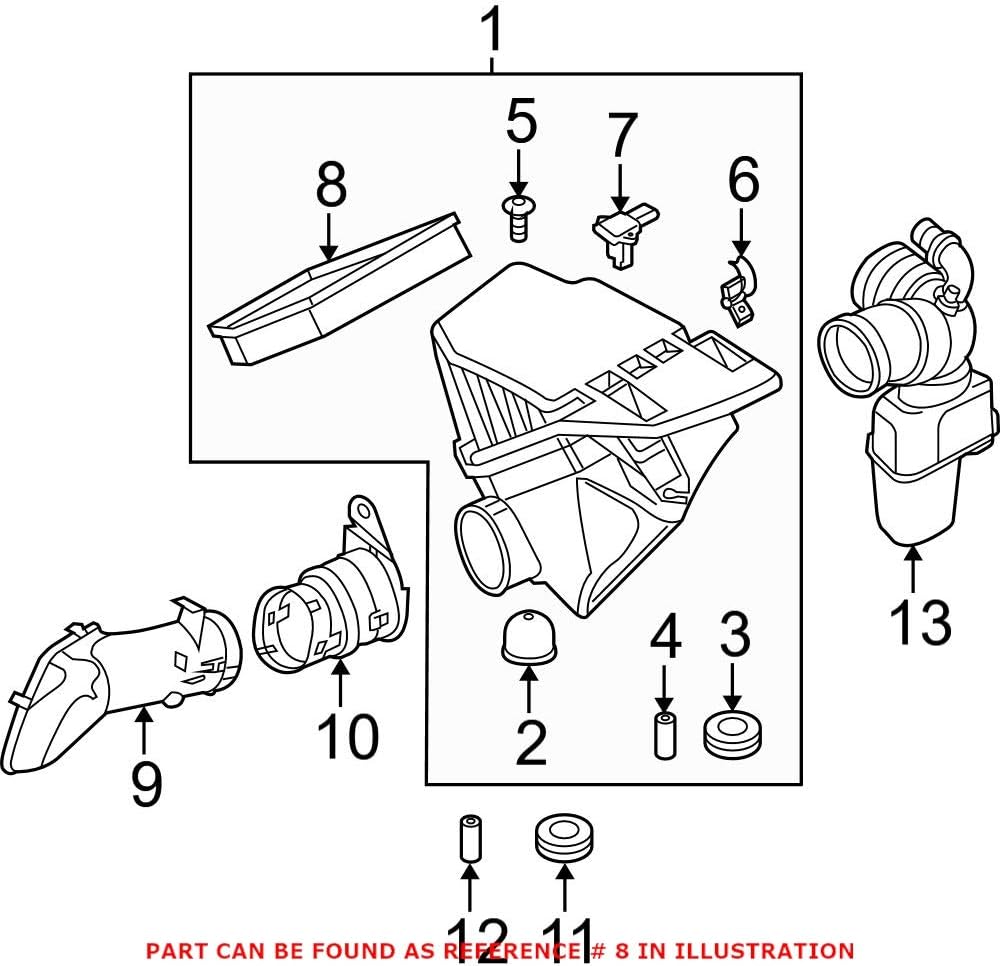 1
5
7
8
6
13
10
9
2
4
3
12
11
PART CAN BE FOUND AS REFERENCE # 8 IN ILLUSTRATION