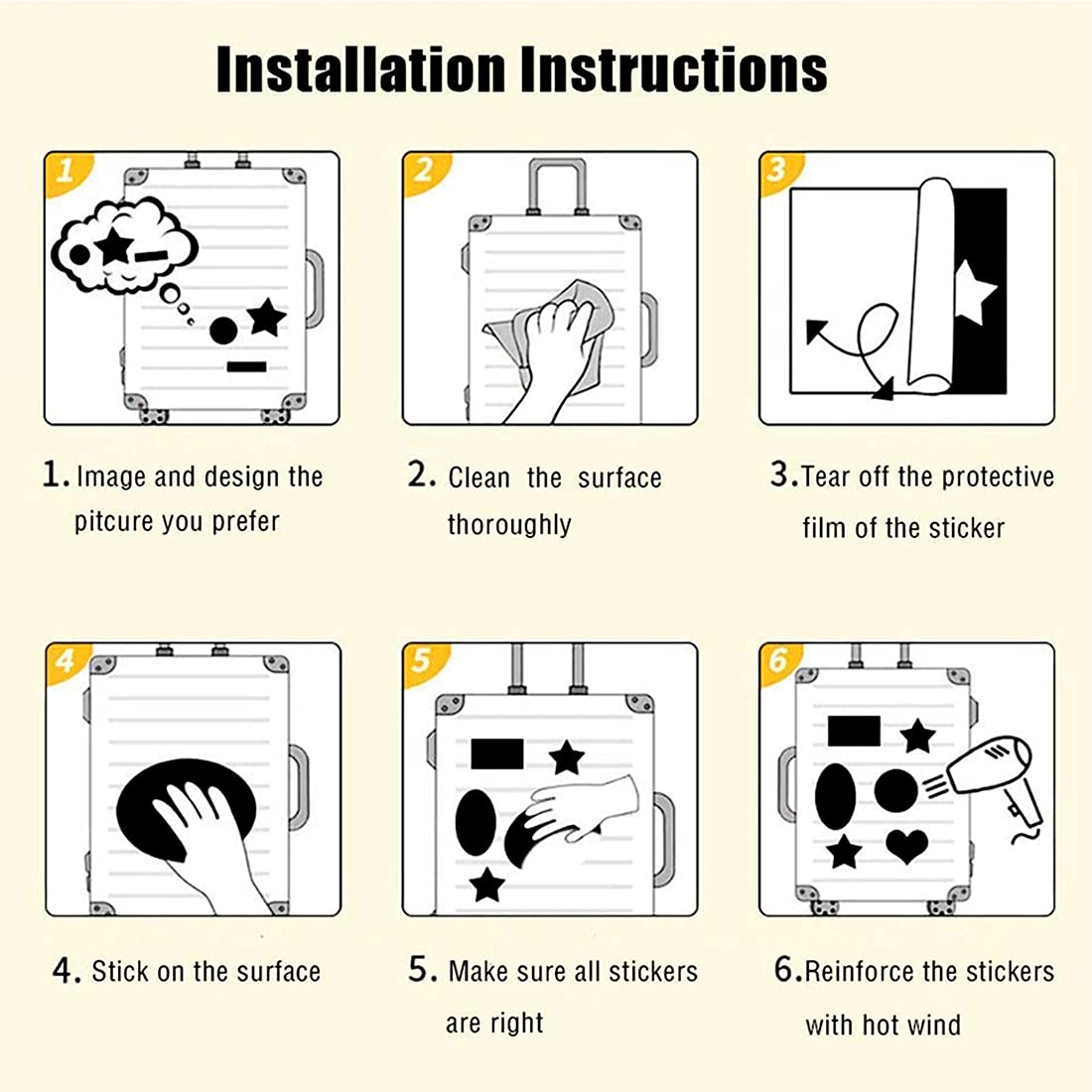 Installation Instructions

1

2

3

1. Image and design the pitcure you prefer

2. Clean the surface thoroughly

3. Tear off the protective film of the sticker

4

5

6

4. Stick on the surface

5. Make sure all stickers are right

6. Reinforce the stickers with hot wind