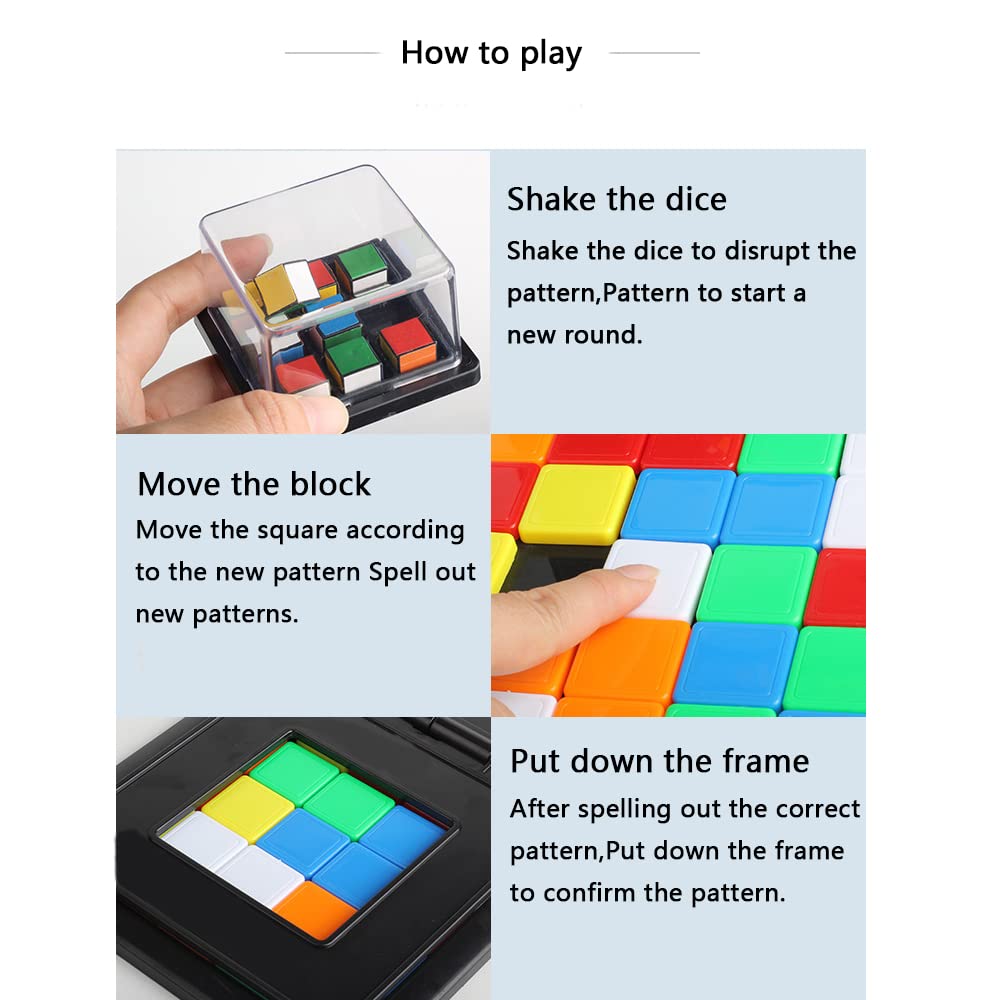 How to play

Shake the dice

Shake the dice to disrupt the pattern,Pattern to start a new round.

Move the block

Move the square according to the new pattern Spell out new patterns.

Put down the frame

After spelling out the correct pattern,Put down the frame to confirm the pattern.