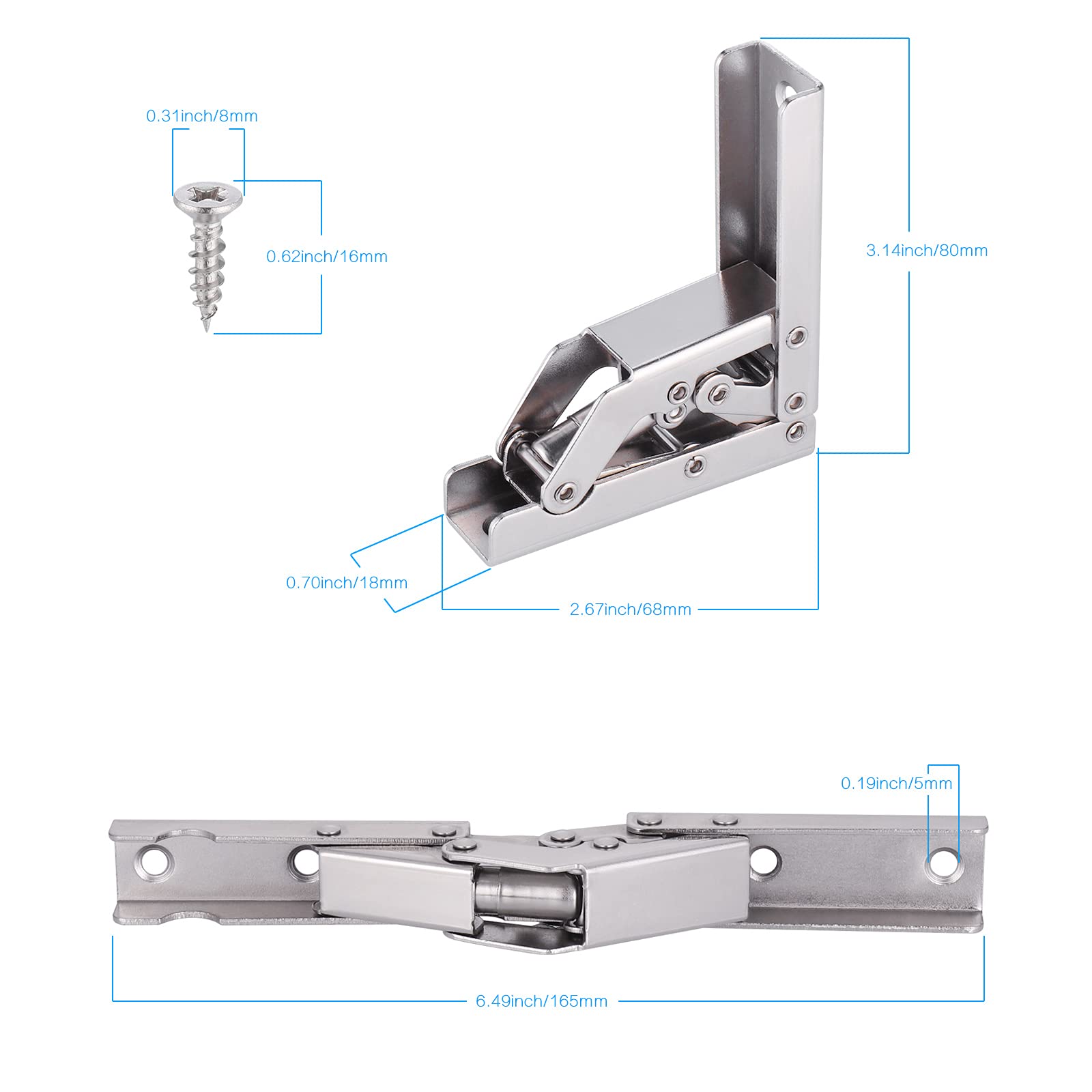 0.31inch/8mm

0.62inch/16mm

3.14inch/80mm

0.70inch/18mm

2.67inch/68mm

0.19inch/5mm

6.49inch/165mm