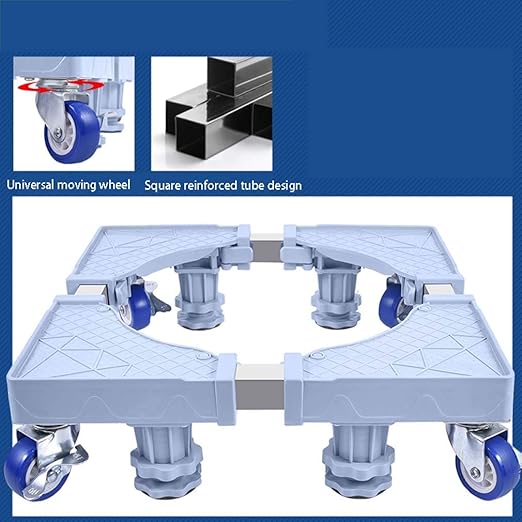 Universal moving wheel

Square reinforced tube design