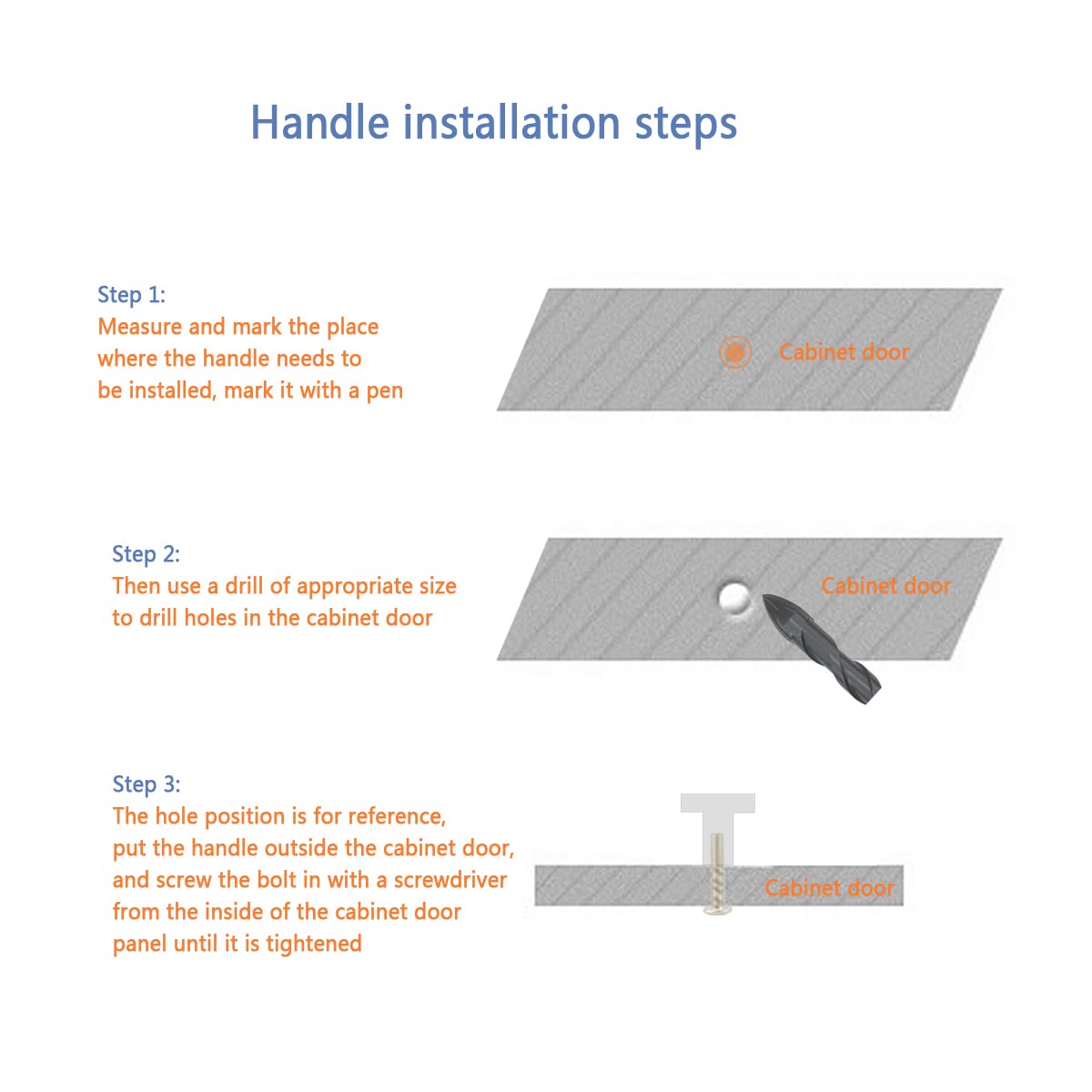 Handle installation steps

Step 1:
Measure and mark the place where the handle needs to be installed, mark it with a pen

Cabinet door

Step 2:
Then use a drill of appropriate size to drill holes in the cabinet door

Cabinet door

Step 3:
The hole position is for reference, put the handle outside the cabinet door, and screw the bolt in with a screwdriver from the inside of the cabinet door panel until it is tightened

Cabinet door