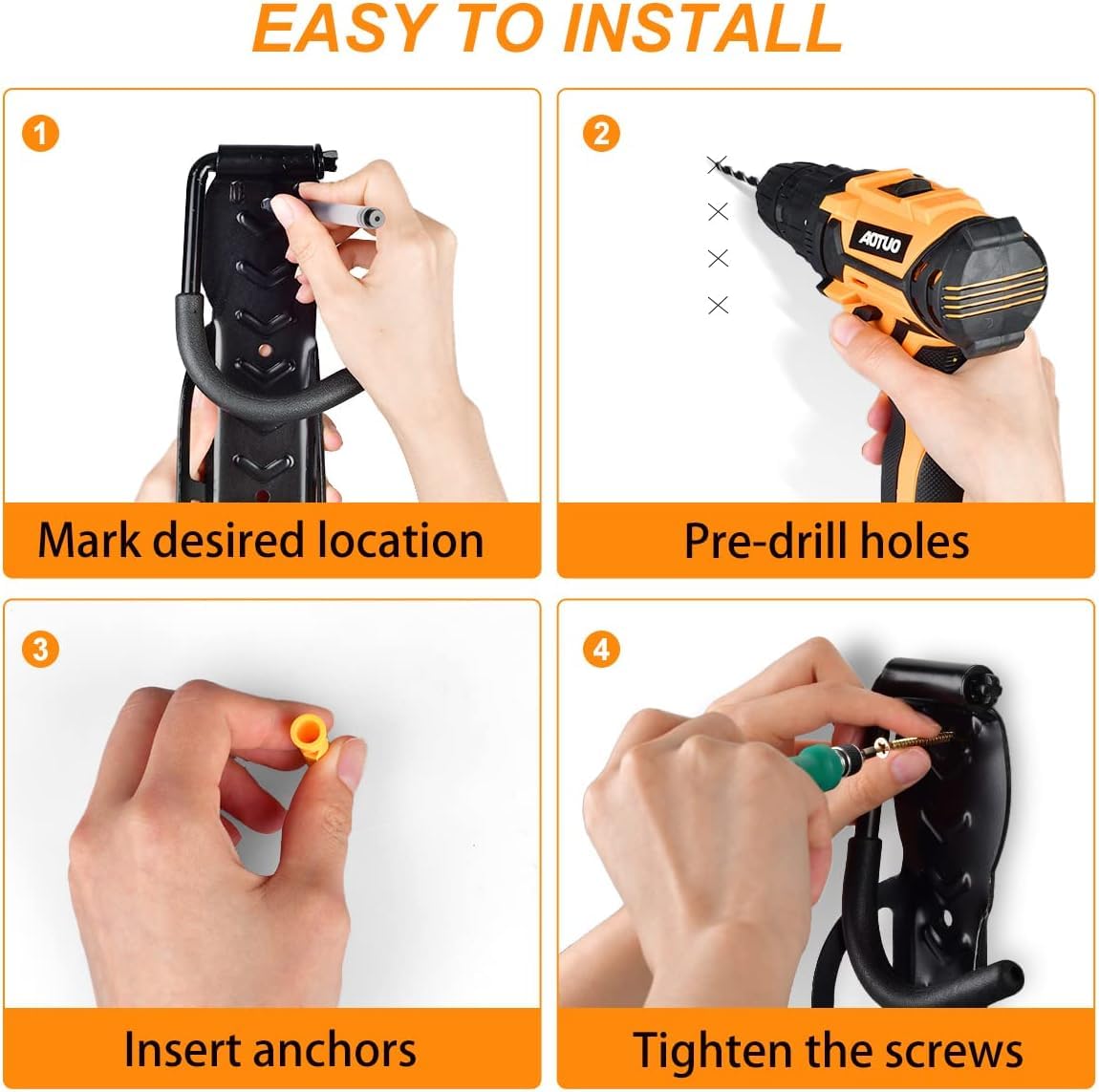 EASY TO INSTALL

1

Mark desired location

2

AOTUO

Pre-drill holes

3

Insert anchors

4

Tighten the screws