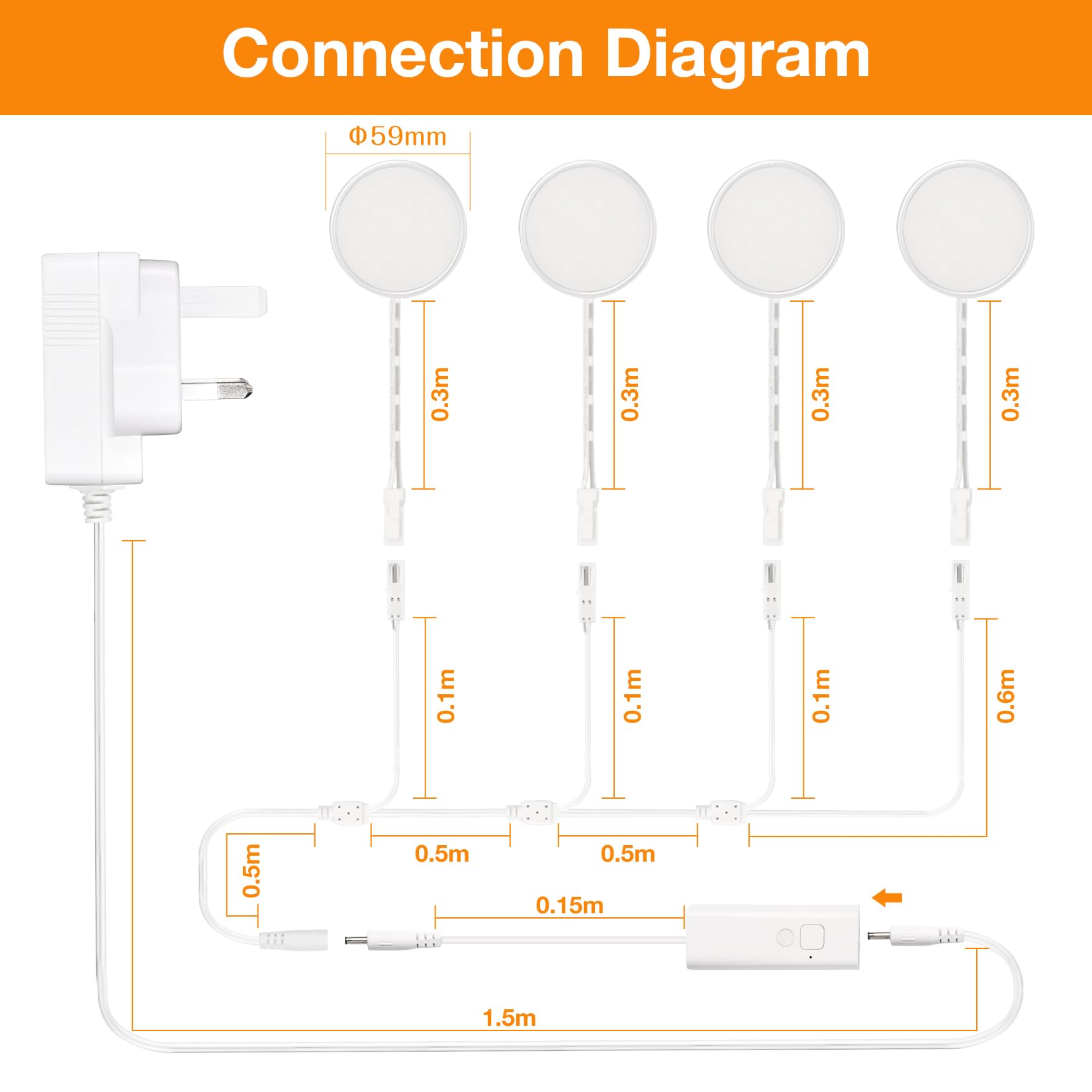 Connection Diagram

Φ59mm

0.3m

0.3m

0.3m

0.3m

0.1m

0.1m

0.1m

0.6m

0.5m

0.5m

0.5m

0.15m

1.5m