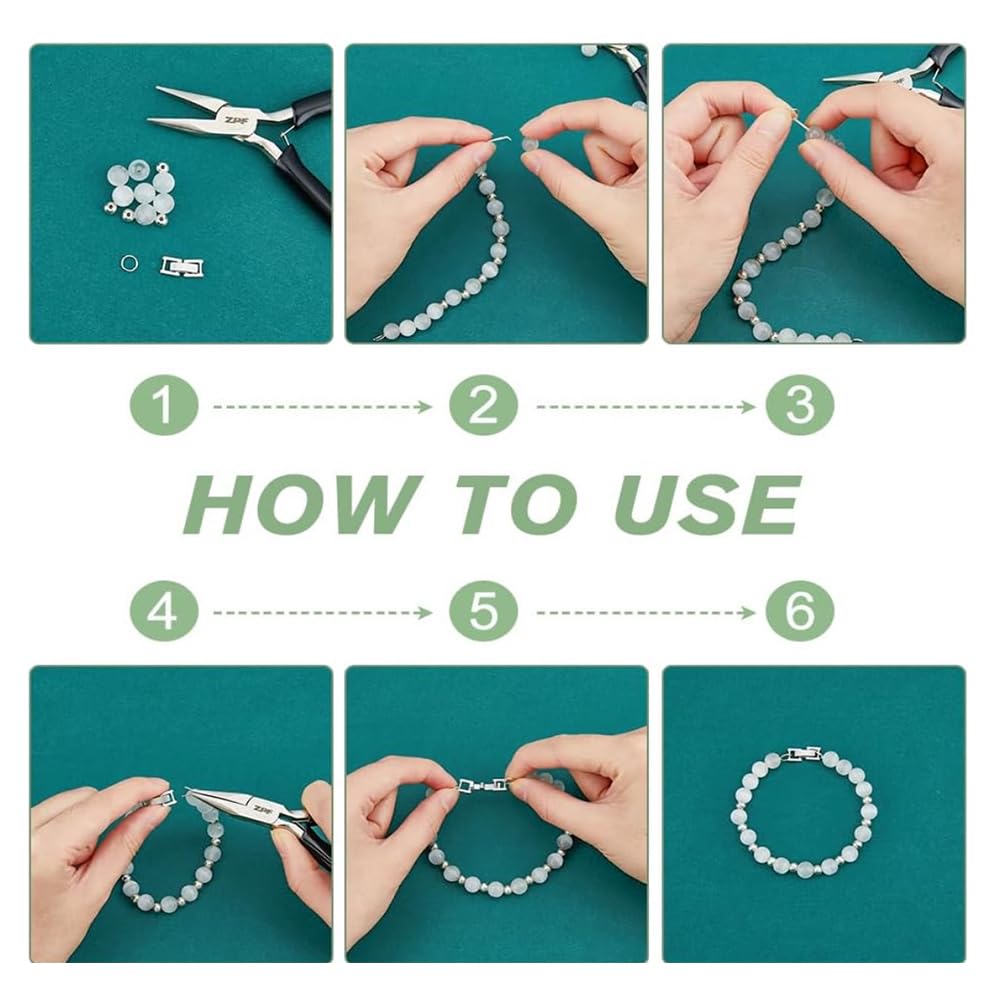 ZPF

1 2 3

HOW TO USE

4 5 6

ZPF