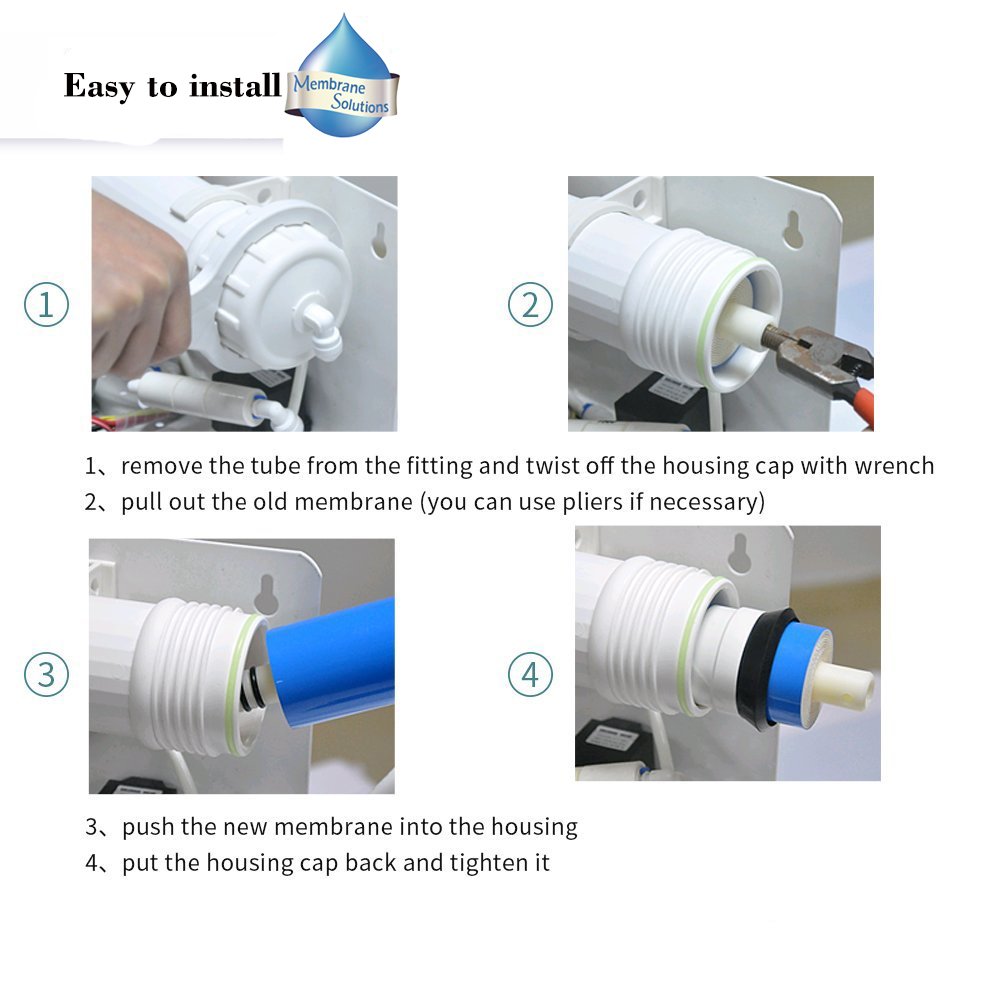 Easy to install

Membrane Solutions

①

②

1、remove the tube from the fitting and twist off the housing cap with wrench
2、pull out the old membrane (you can use pliers if necessary)

③

④

3、push the new membrane into the housing
4、put the housing cap back and tighten it