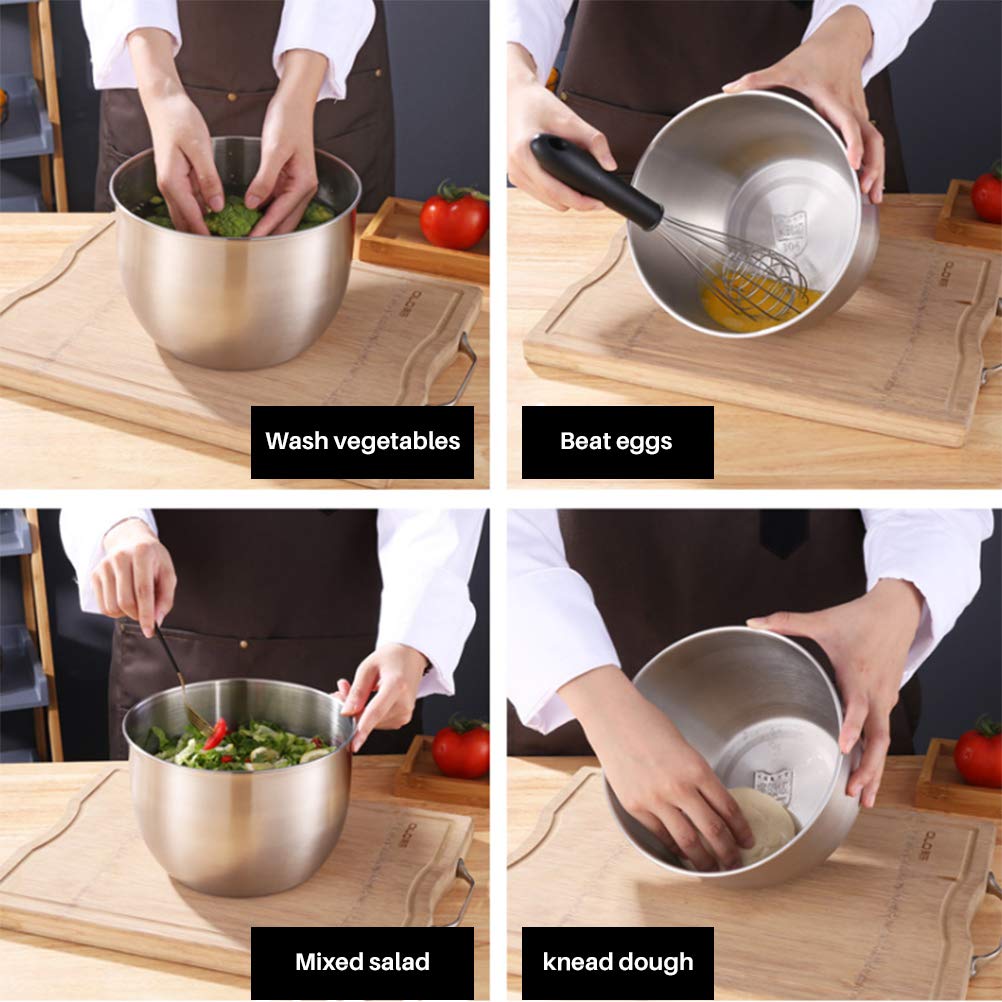 Wash vegetables

Beat eggs

Mixed salad

knead dough