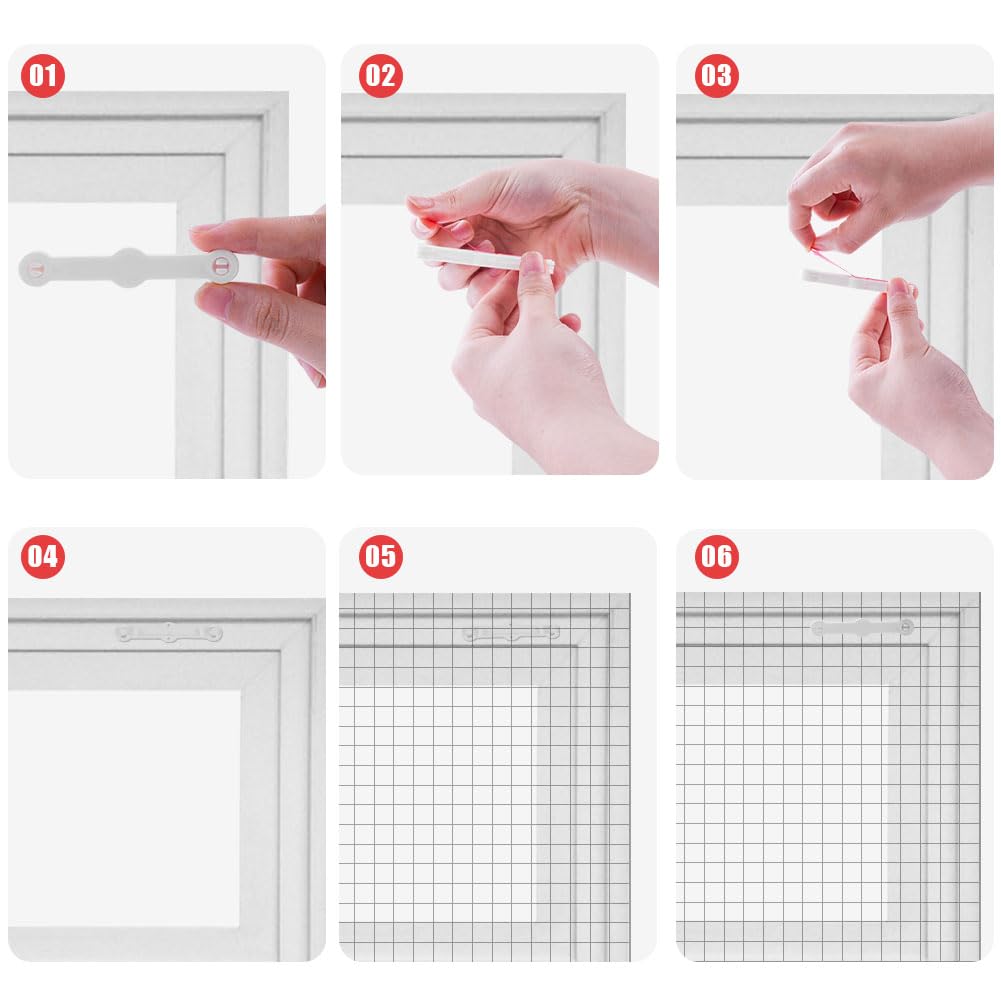 01

02

03

04

05

06