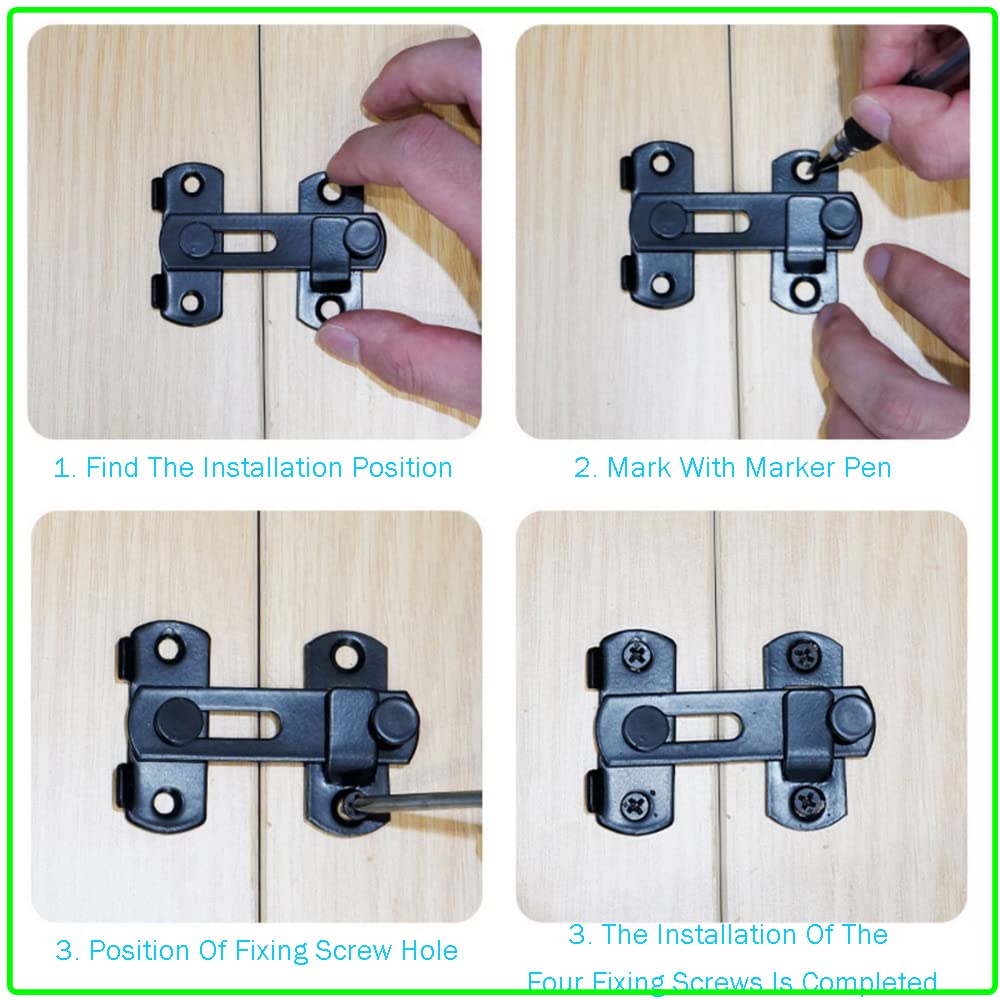 1. Find The Installation Position

2. Mark With Marker Pen

3. Position Of Fixing Screw Hole

3. The Installation Of The Four Fixing Screws Is Completed