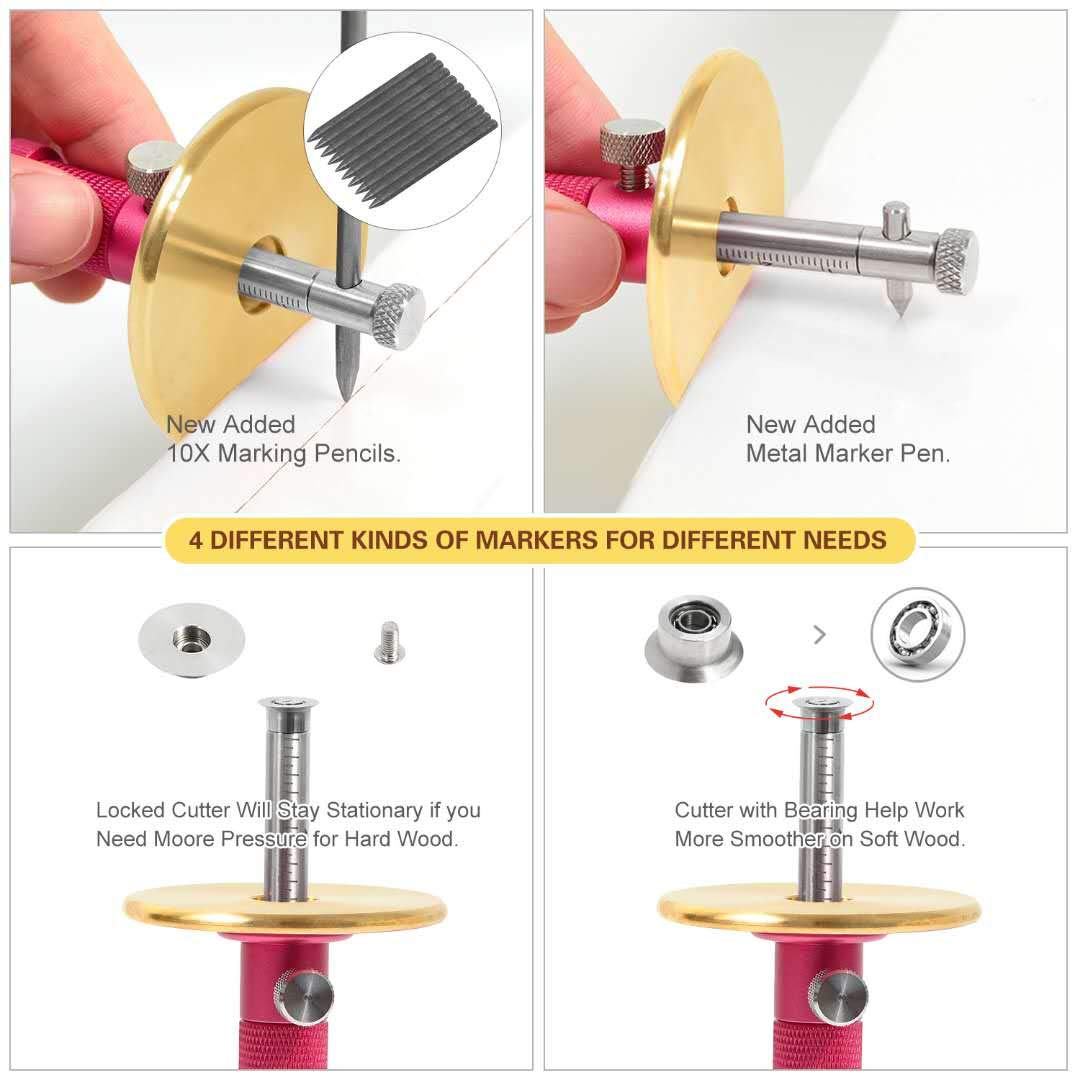 New Added
10X Marking Pencils.

New Added
Metal Marker Pen.

4 DIFFERENT KINDS OF MARKERS FOR DIFFERENT NEEDS

Locked Cutter Will Stay Stationary if you Need Moore Pressure for Hard Wood.

Cutter with Bearing Help Work More Smoother on Soft Wood.