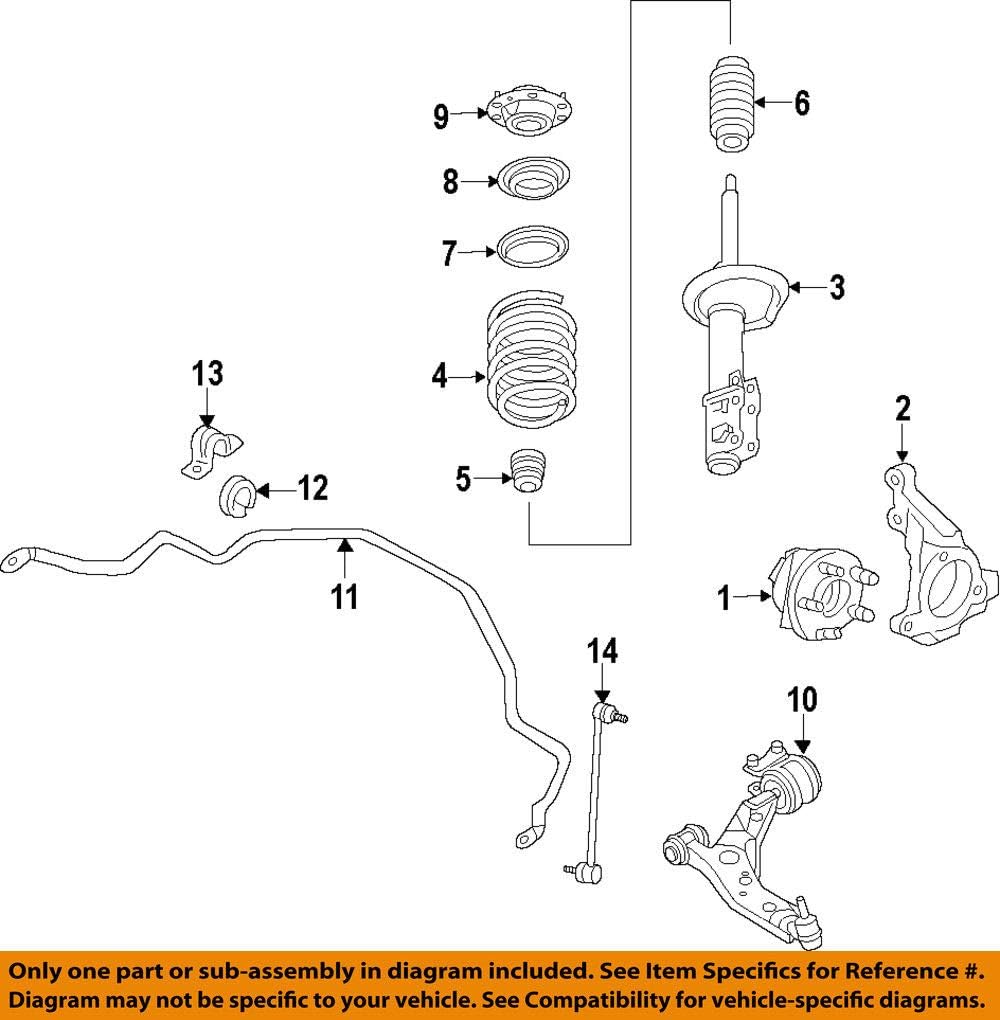 9
6
8
7
3
4
13
2
12
5
11
1
14
10

Only one part or sub-assembly in diagram included. See Item Specifics for Reference #.
Diagram may not be specific to your vehicle. See Compatibility for vehicle-specific diagrams.