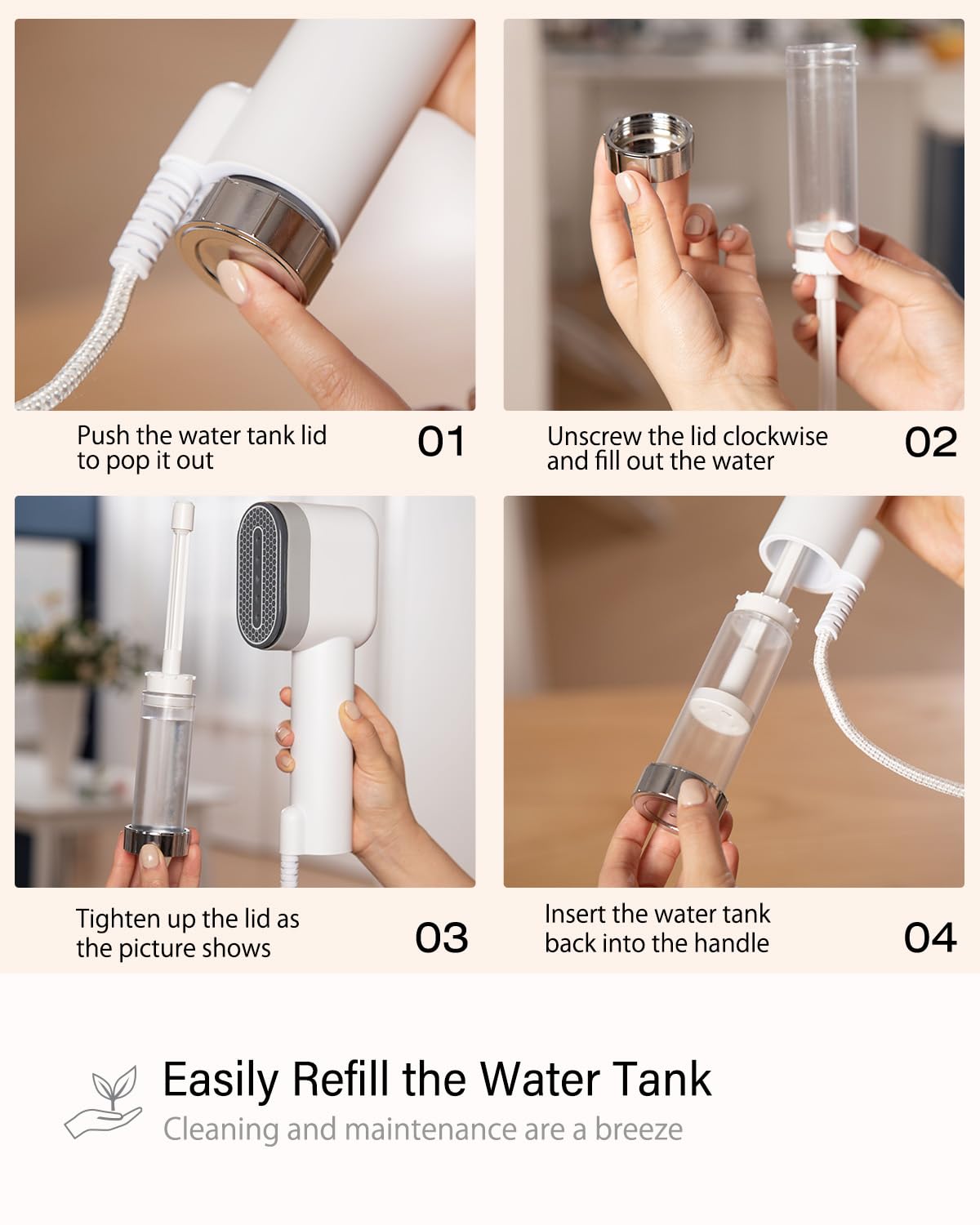 Push the water tank lid to pop it out

01

Unscrew the lid clockwise and fill out the water

02

Tighten up the lid as the picture shows

03

Insert the water tank back into the handle

04

Easily Refill the Water Tank

Cleaning and maintenance are a breeze