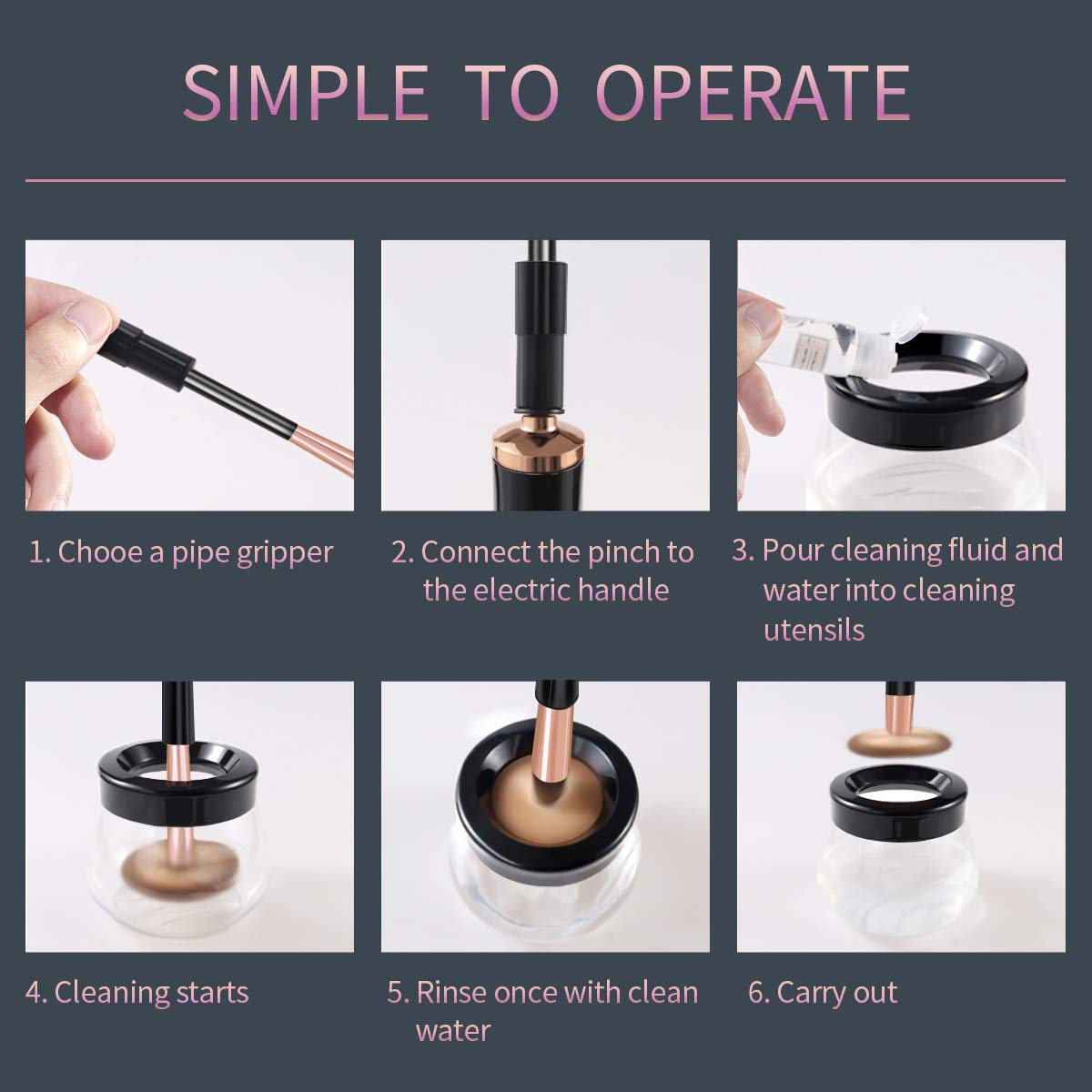 SIMPLE TO OPERATE

1. Chooe a pipe gripper

2. Connect the pinch to the electric handle

3. Pour cleaning fluid and water into cleaning utensils

4. Cleaning starts

5. Rinse once with clean water

6. Carry out