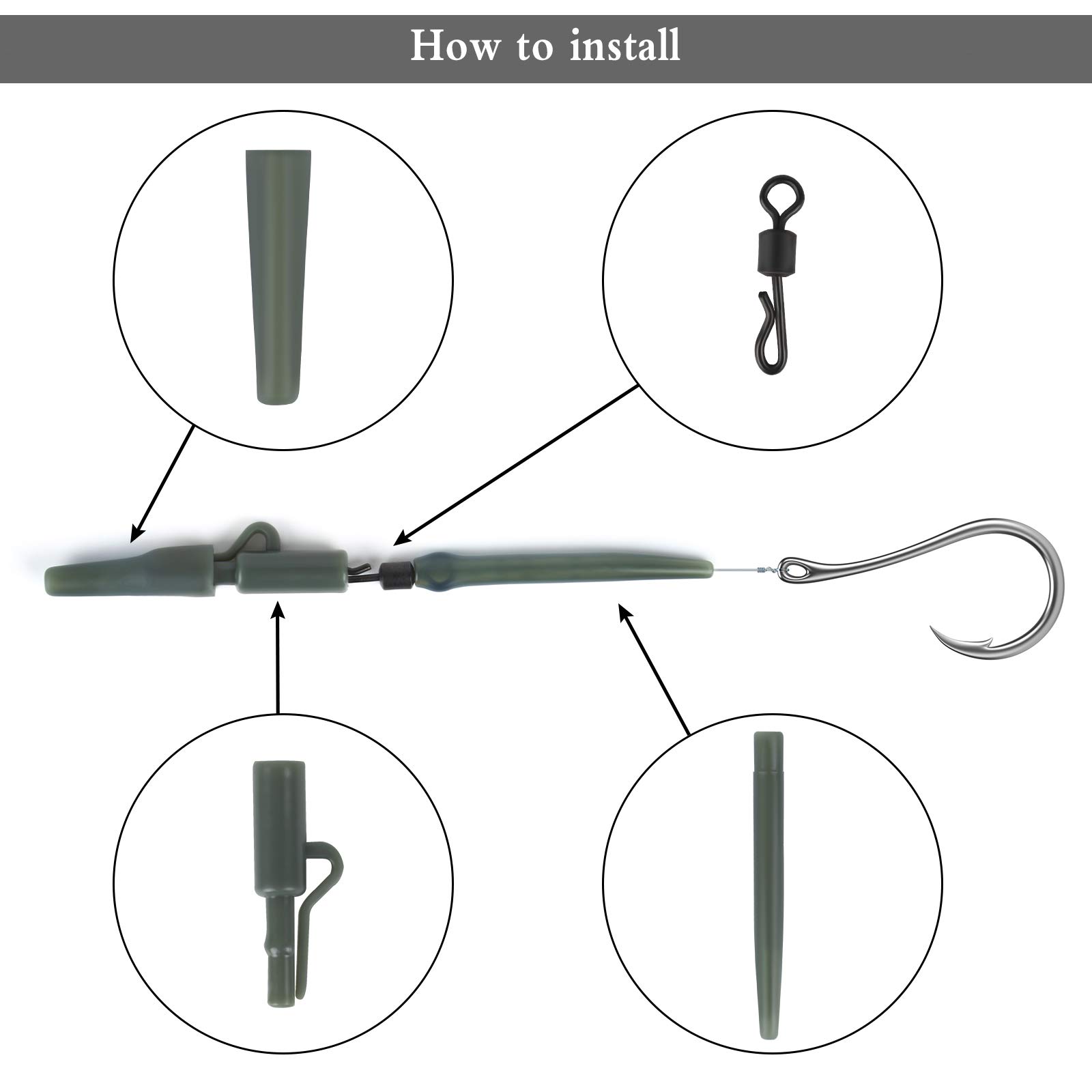 How to install