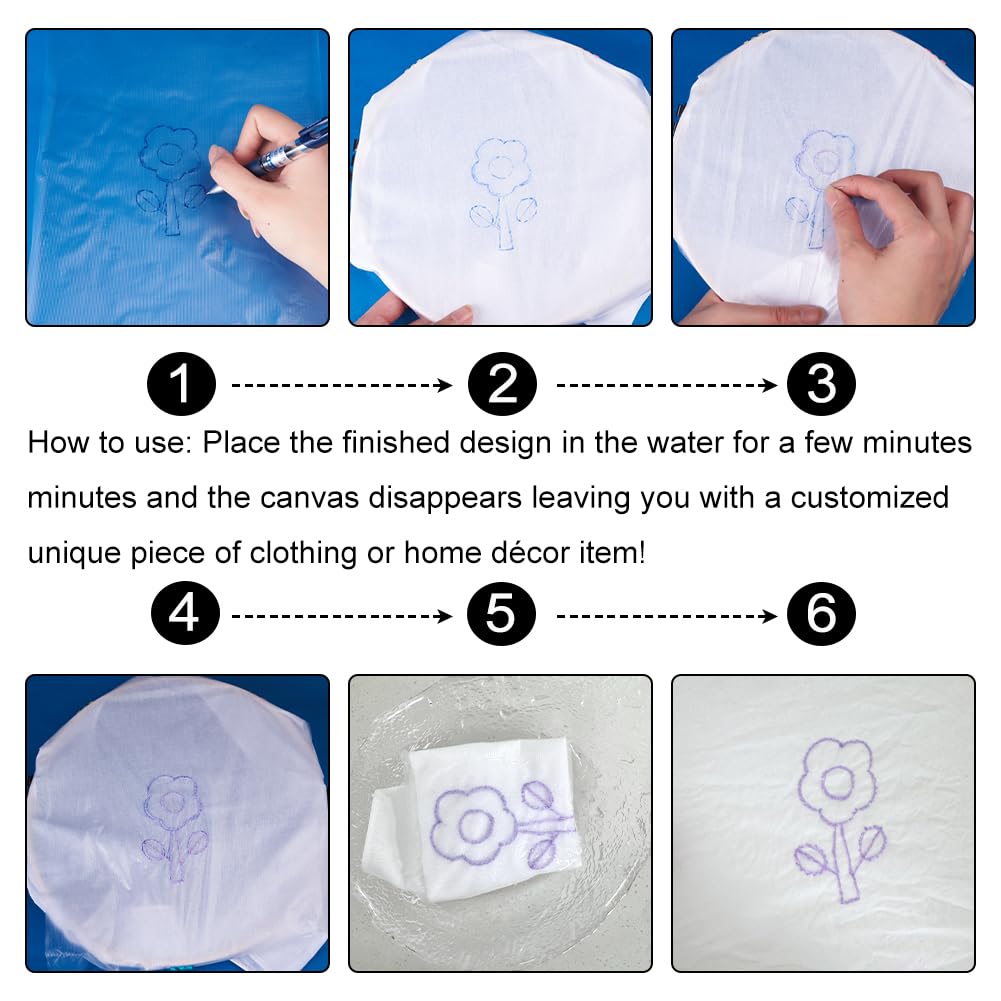 1 2 3

How to use: Place the finished design in the water for a few minutes minutes and the canvas disappears leaving you with a customized unique piece of clothing or home décor item!

4 5 6