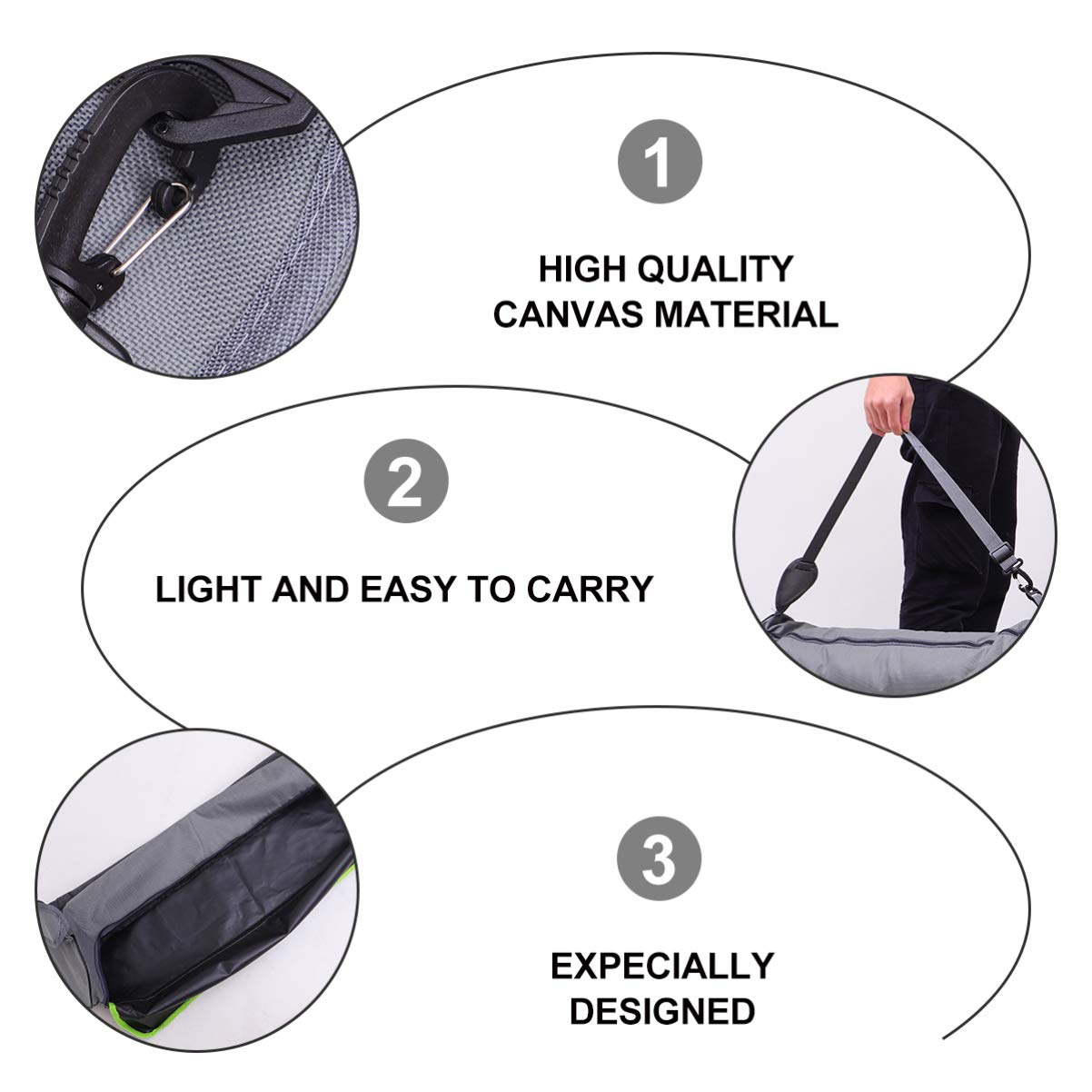 1

HIGH QUALITY CANVAS MATERIAL

2

LIGHT AND EASY TO CARRY

3

EXPECIALLY DESIGNED