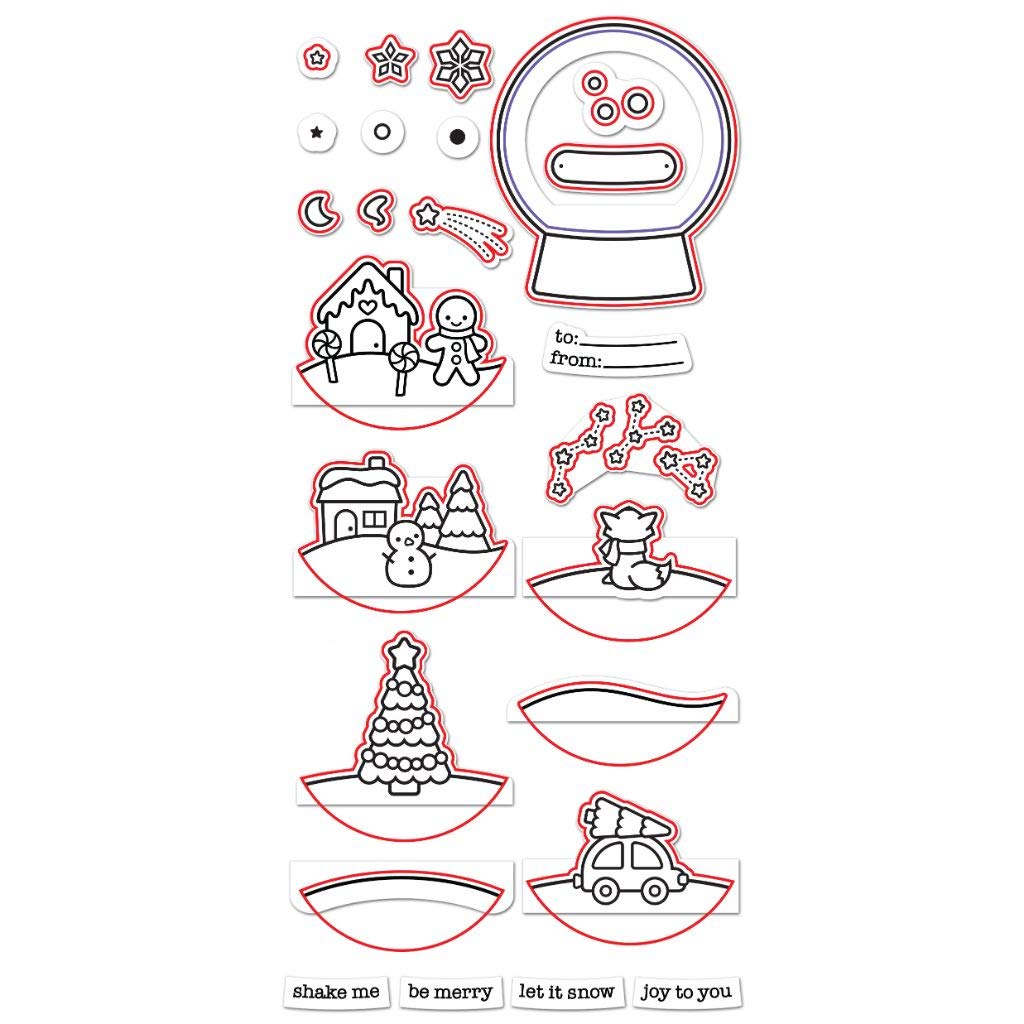 to:
from:

shake me
be merry
let it snow
joy to you