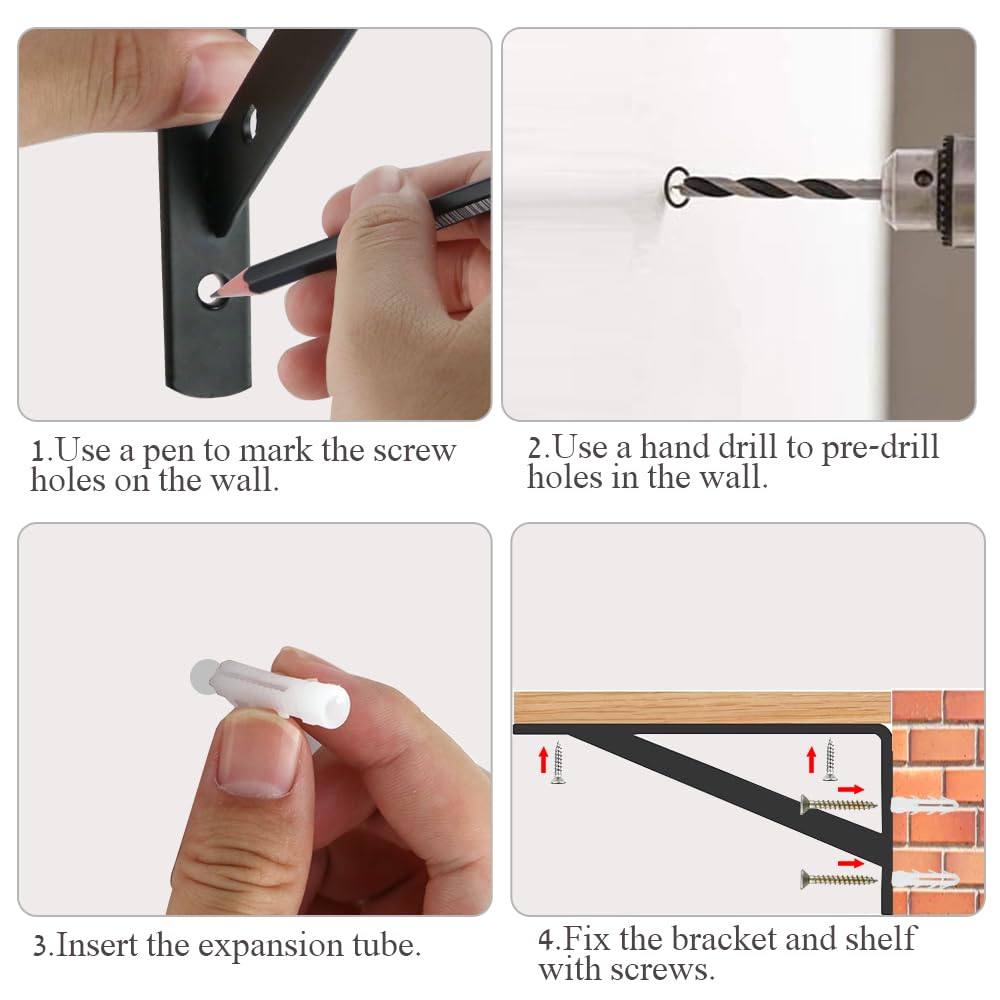 1.Use a pen to mark the screw holes on the wall.

2.Use a hand drill to pre-drill holes in the wall.

3.Insert the expansion tube.

4.Fix the bracket and shelf with screws.