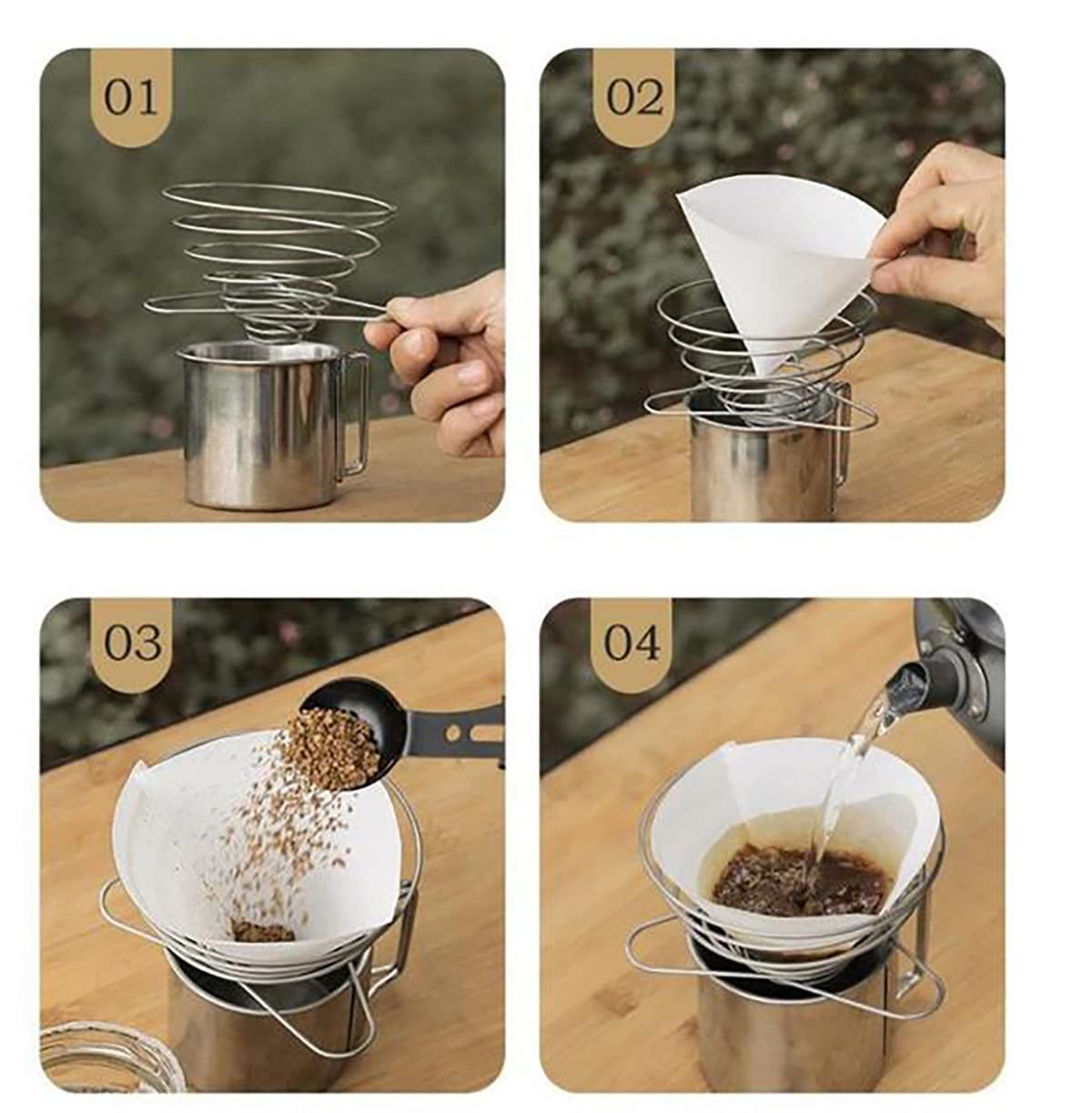 01

02

03

04