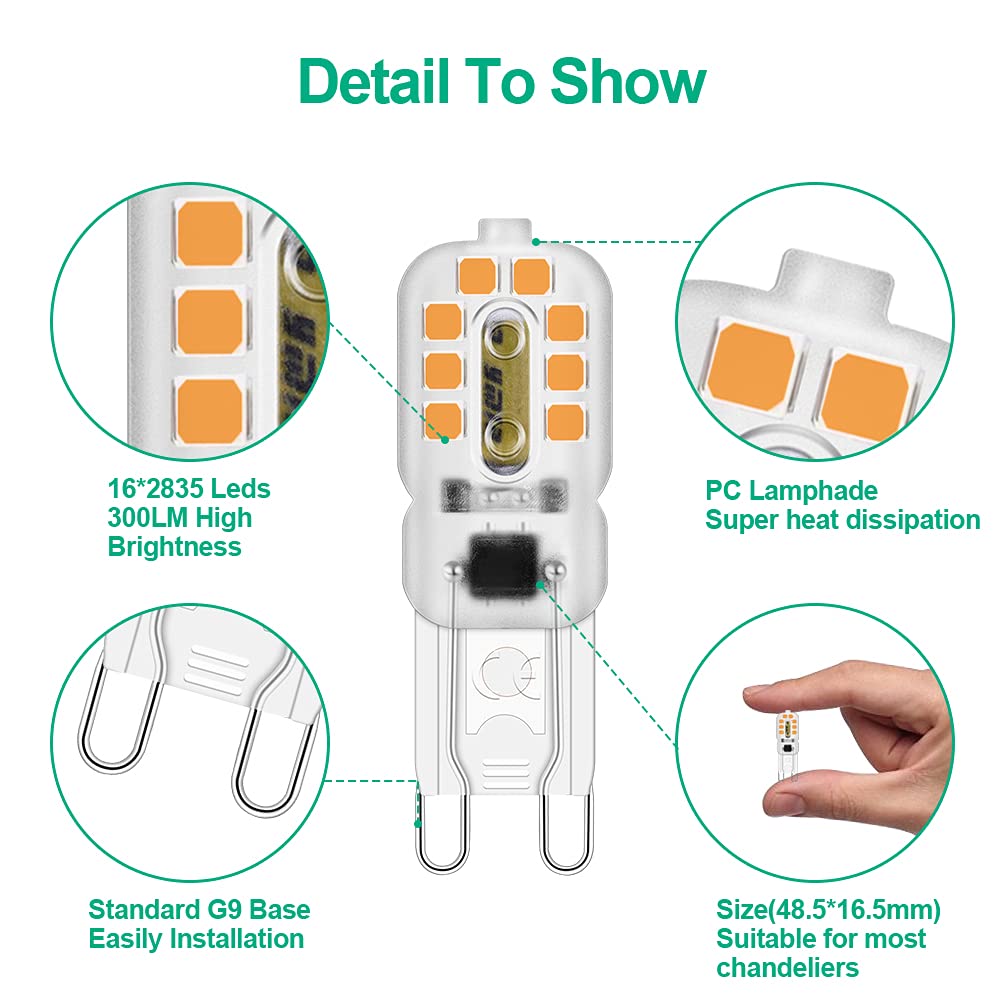 Detail To Show

16*2835 Leds
300LM High
Brightness

PC Lamphade
Super heat dissipation

Standard G9 Base
Easily Installation

Size(48.5*16.5mm)
Suitable for most
chandeliers