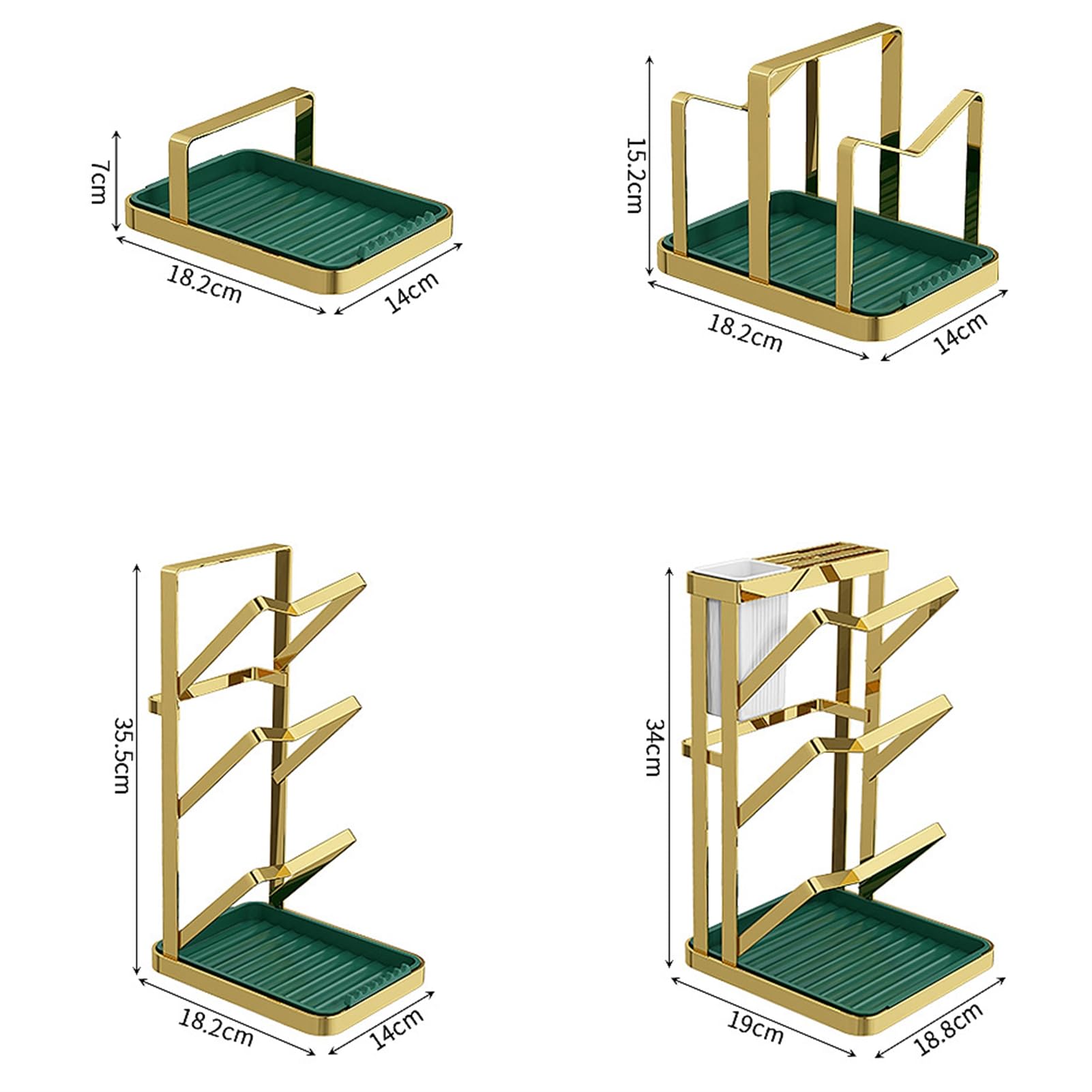 7cm
18.2cm
14cm

15.2cm
18.2cm
14cm

35.5cm
18.2cm
14cm

34cm
19cm
18.8cm