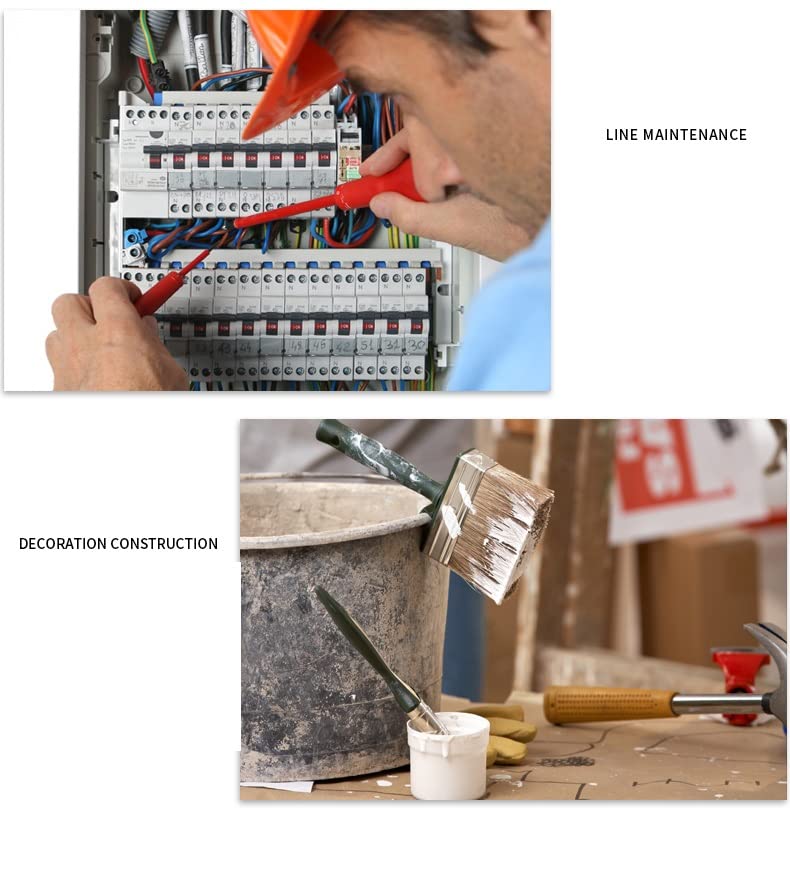 LINE MAINTENANCE

DECORATION CONSTRUCTION