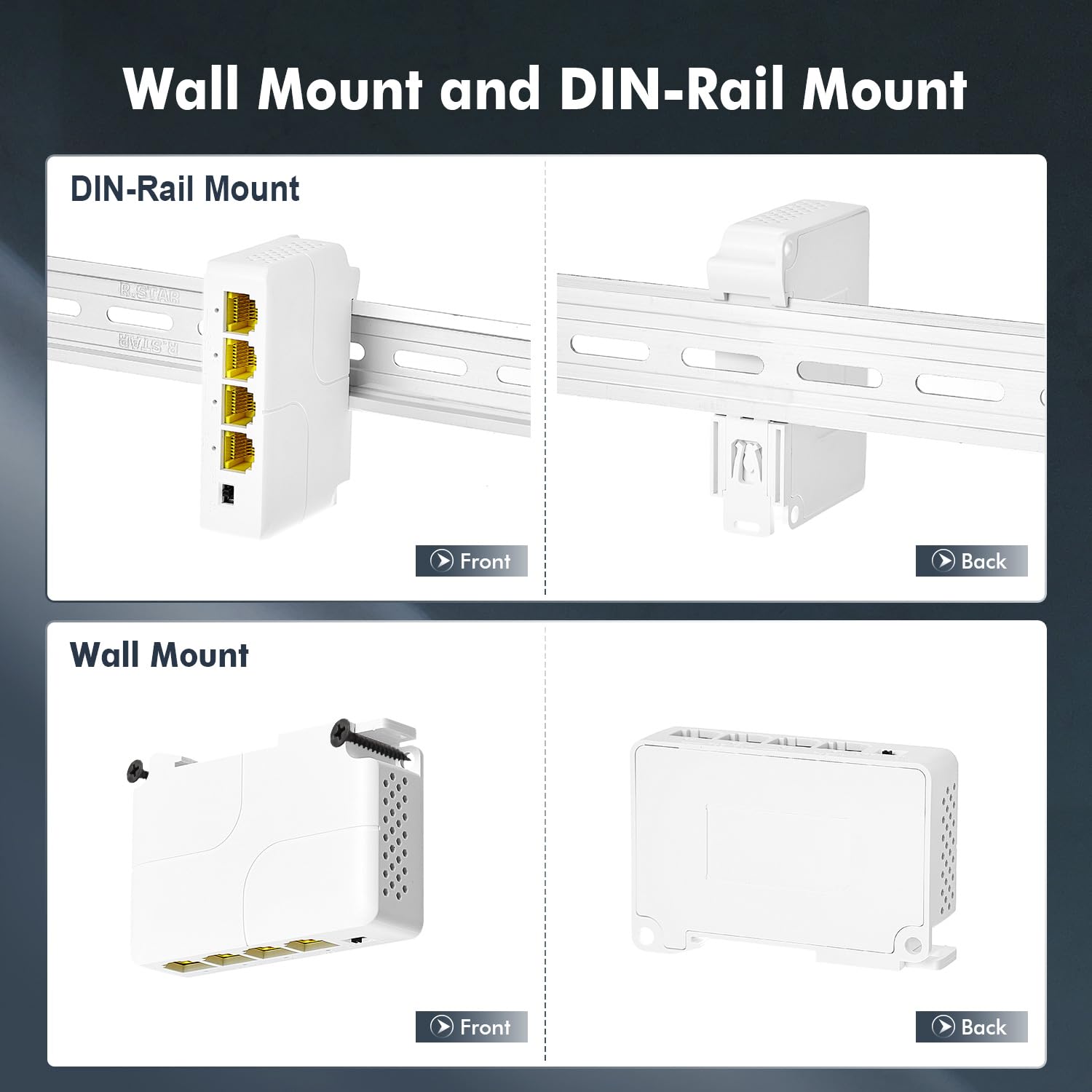 Wall Mount and DIN-Rail Mount

DIN-Rail Mount

R.STAR

R.STAR

Front

Back

Wall Mount

Front

Back