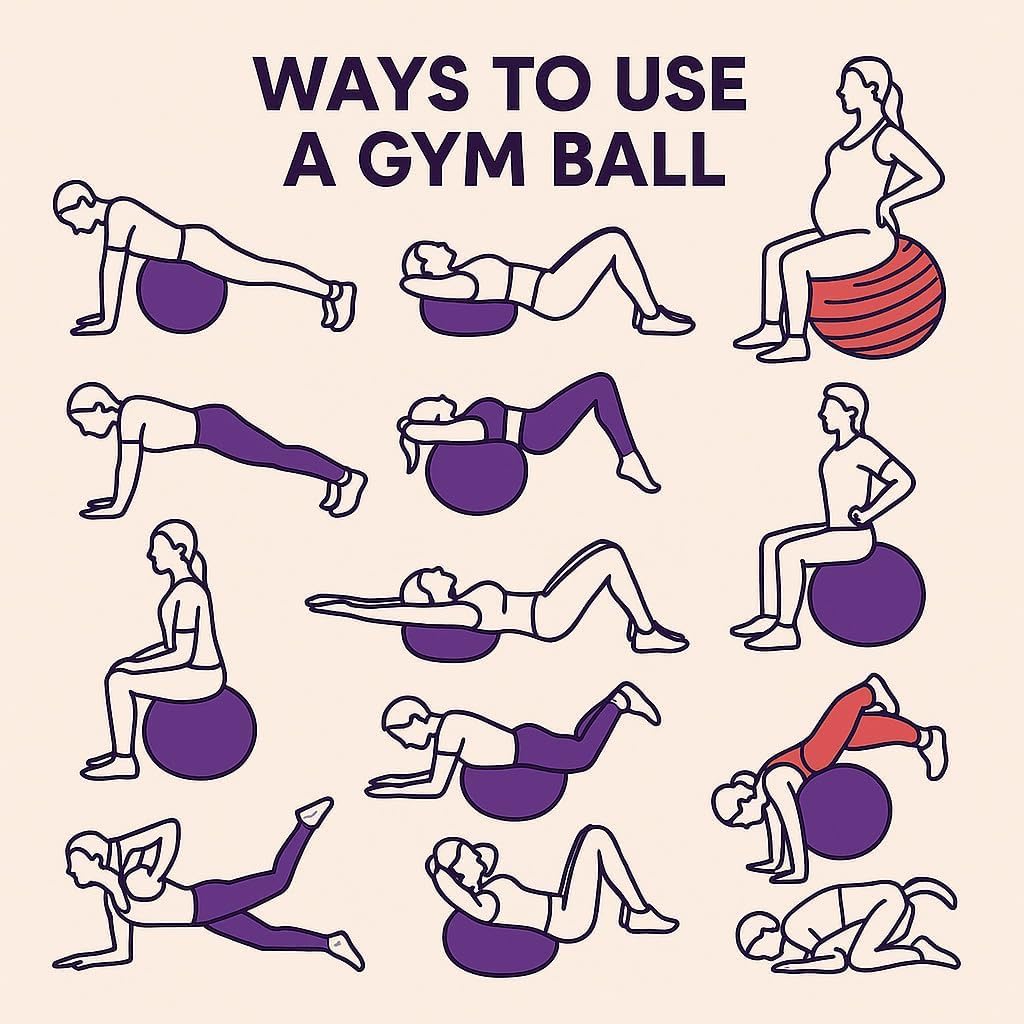 WAYS TO USE A GYM BALL