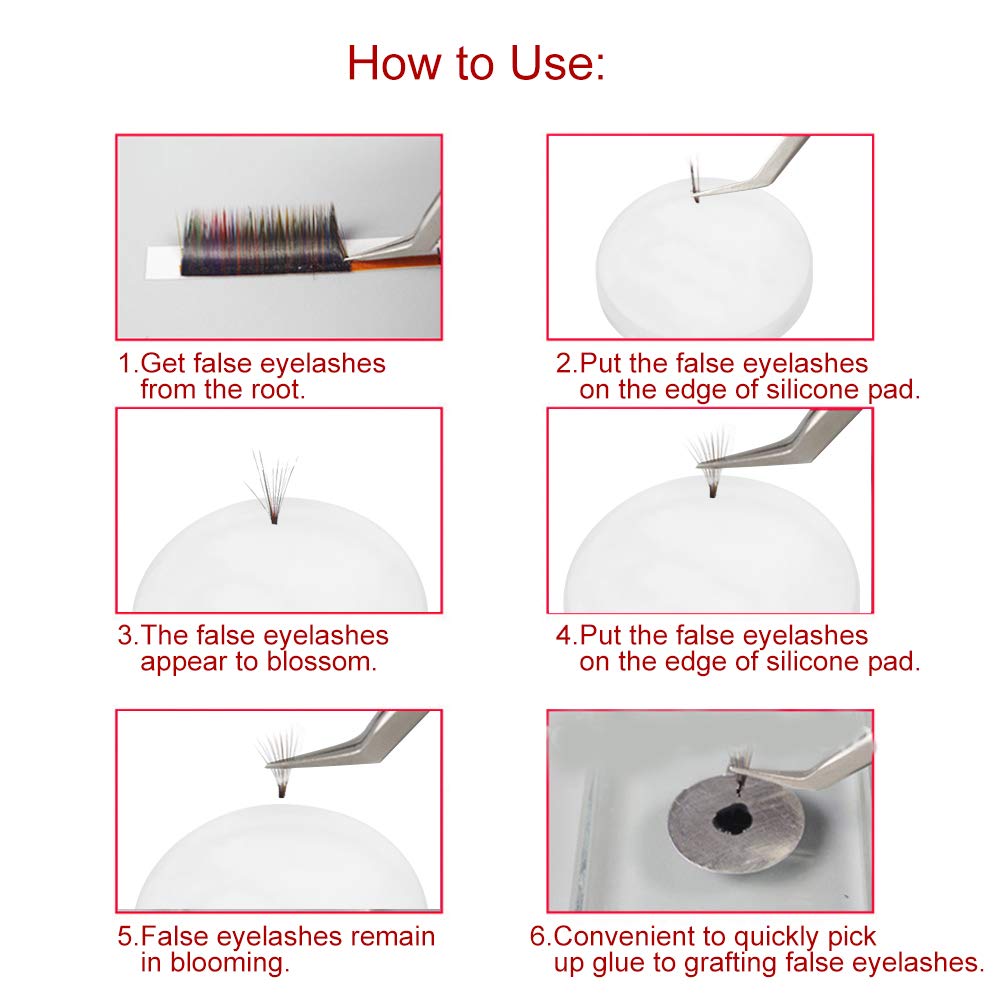 How to Use:

1.Get false eyelashes from the root.

2.Put the false eyelashes on the edge of silicone pad.

3.The false eyelashes appear to blossom.

4.Put the false eyelashes on the edge of silicone pad.

5.False eyelashes remain in blooming.

6.Convenient to quickly pick up glue to grafting false eyelashes.