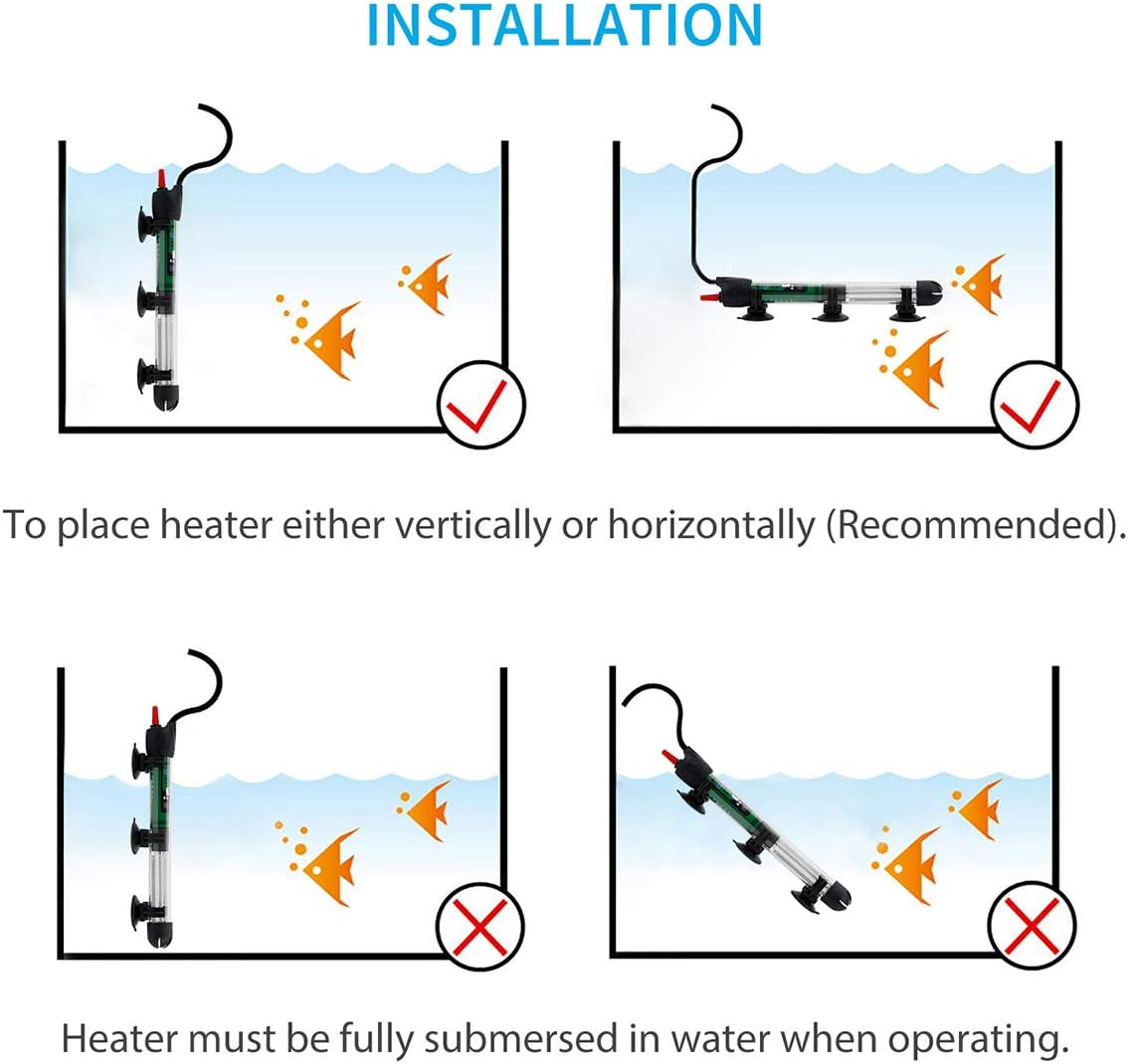 INSTALLATION

To place heater either vertically or horizontally (Recommended).

Heater must be fully submersed in water when operating.