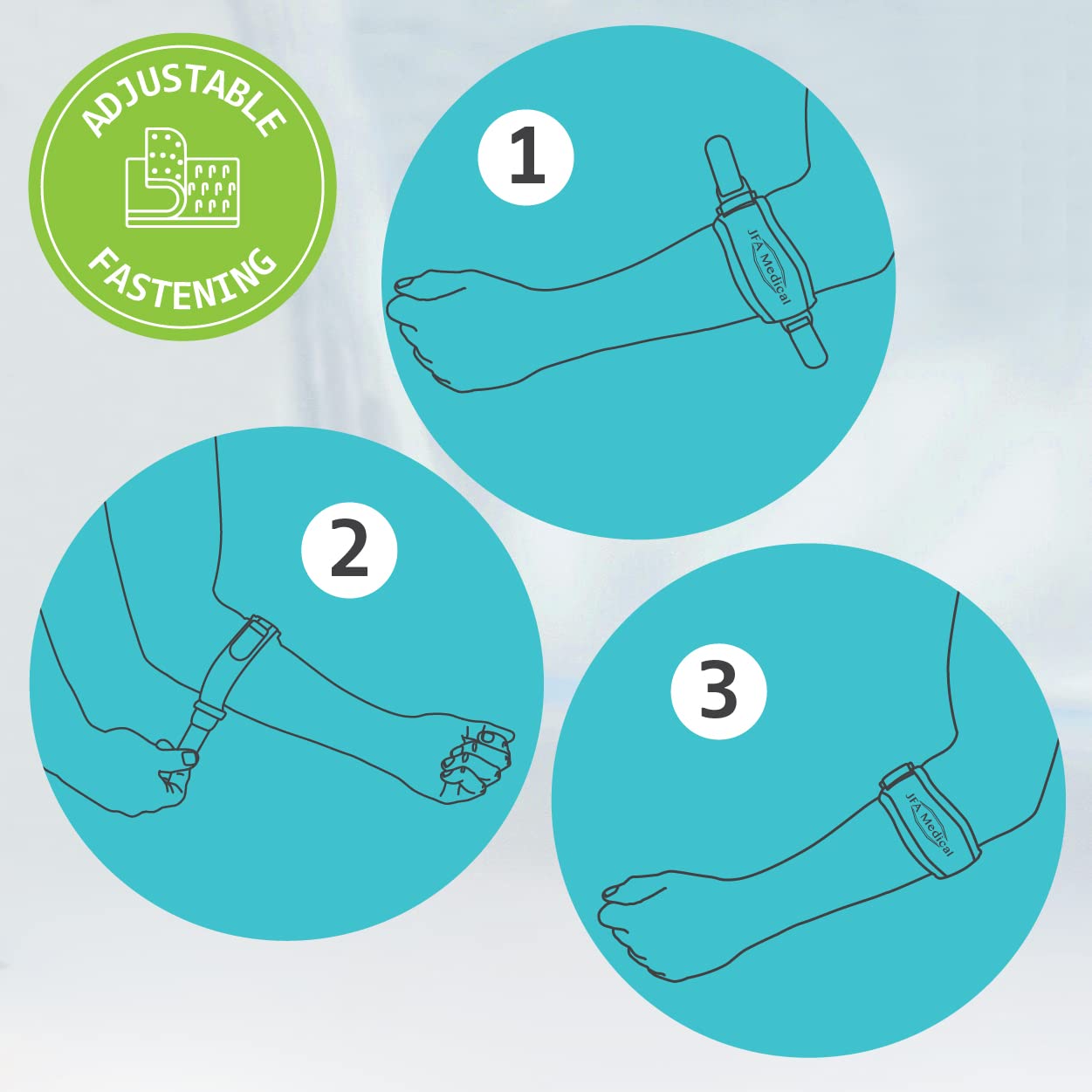 ADJUSTABLE
FASTENING

1

JFA Medical

2

3

JFA Medical