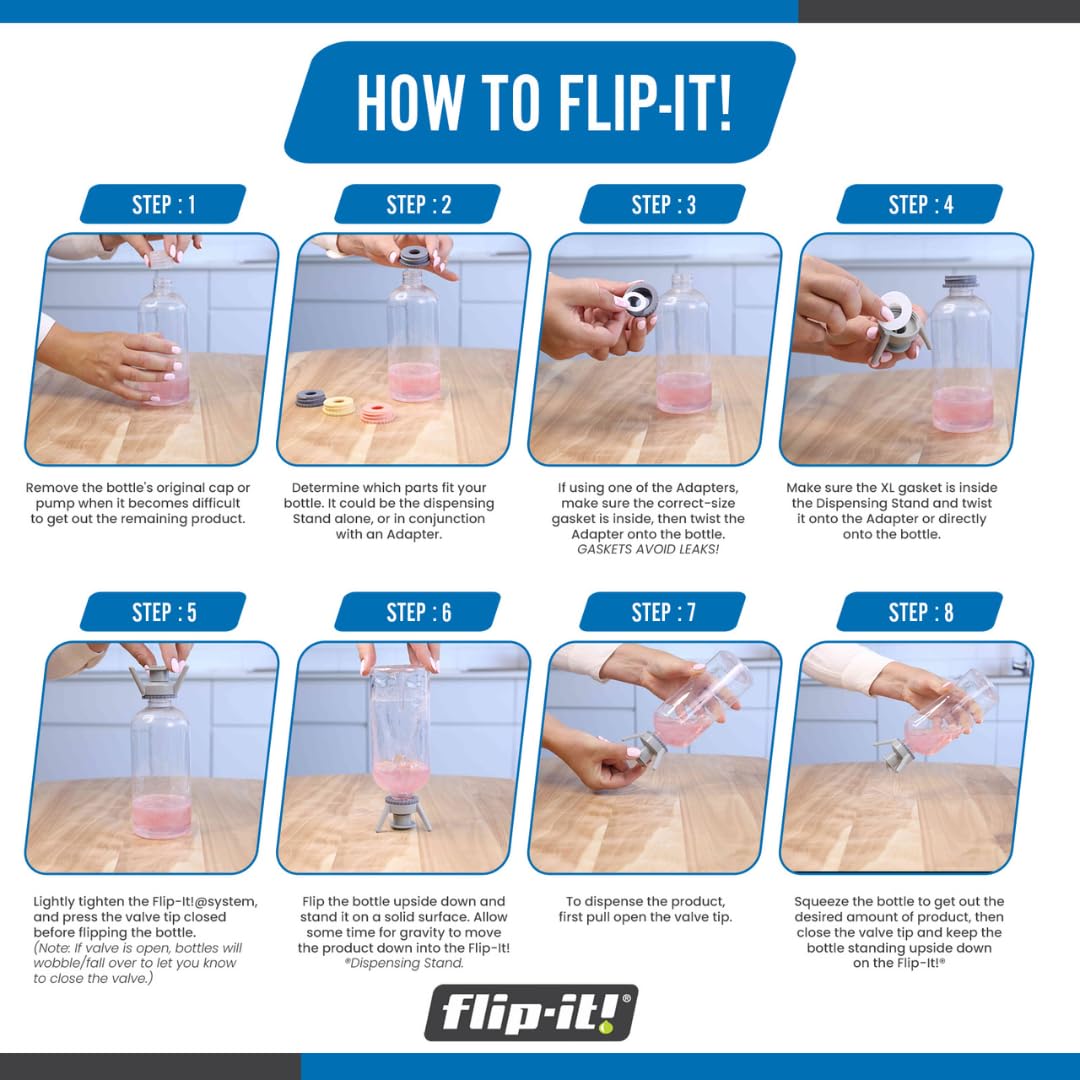 HOW TO FLIP-IT!

STEP : 1

Remove the bottle's original cap or pump when it becomes difficult to get out the remaining product.

STEP : 2

Determine which parts fit your bottle. It could be the dispensing Stand alone, or in conjunction with an Adapter.

STEP : 3

If using one of the Adapters, make sure the correct-size gasket is inside, then twist the Adapter onto the bottle. GASKETS AVOID LEAKS!

STEP : 4

Make sure the XL gasket is inside the Dispensing Stand and twist it onto the Adapter or directly onto the bottle.

STEP : 5

Lightly tighten the Flip-It!@system, and press the valve tip closed before flipping the bottle. (Note: If valve is open, bottles will wobble/fall over to let you know to close the valve.)

STEP : 6

Flip the bottle upside down and stand it on a solid surface. Allow some time for gravity to move the product down into the Flip-It! ®Dispensing Stand.

STEP : 7

To dispense the product, first pull open the valve tip.

STEP : 8

Squeeze the bottle to get out the desired amount of product, then close the valve tip and keep the bottle standing upside down on the Flip-It!®

flip-it!®