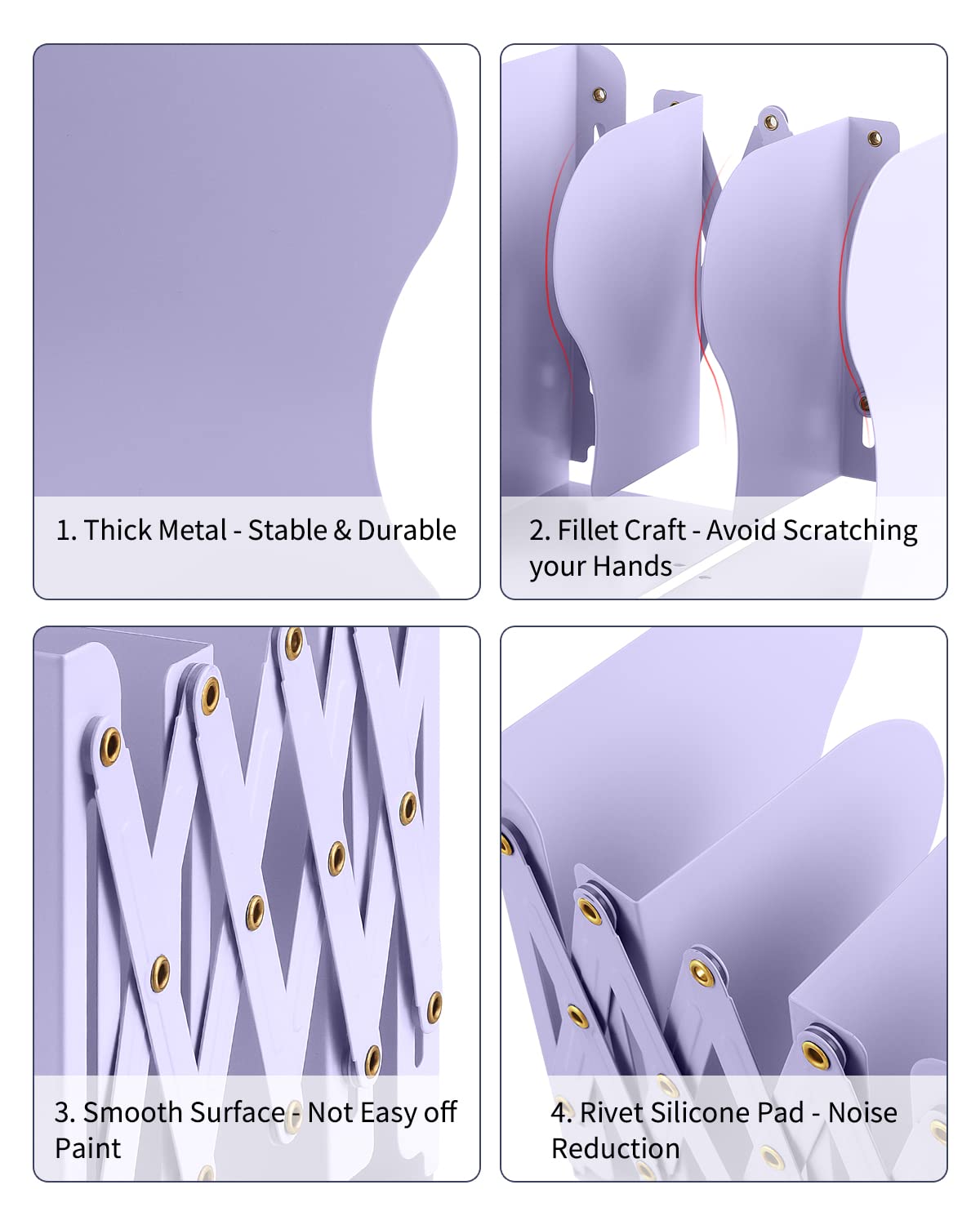 1. Thick Metal - Stable & Durable

2. Fillet Craft - Avoid Scratching your Hands

3. Smooth Surface - Not Easy off Paint

4. Rivet Silicone Pad - Noise Reduction