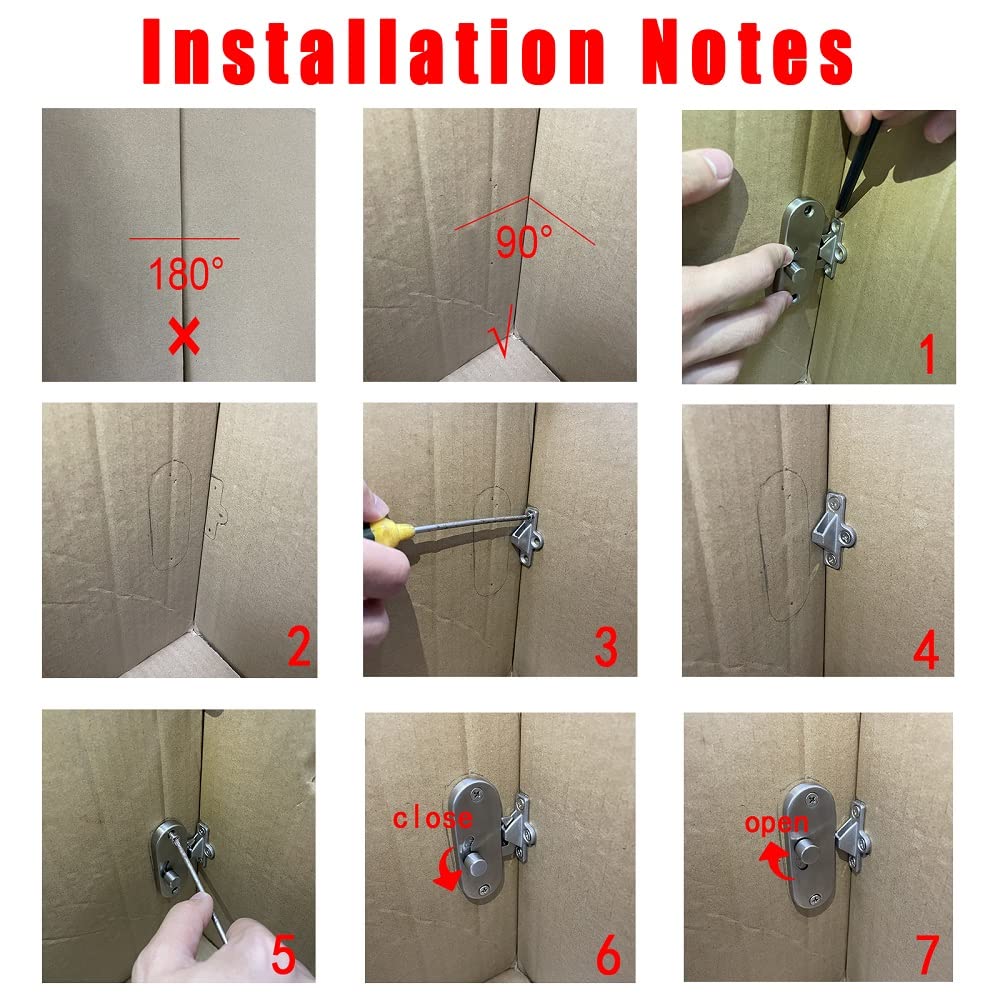 Installation Notes

180°
×

90°
√

1

2

3

4

5

close
6

open
7