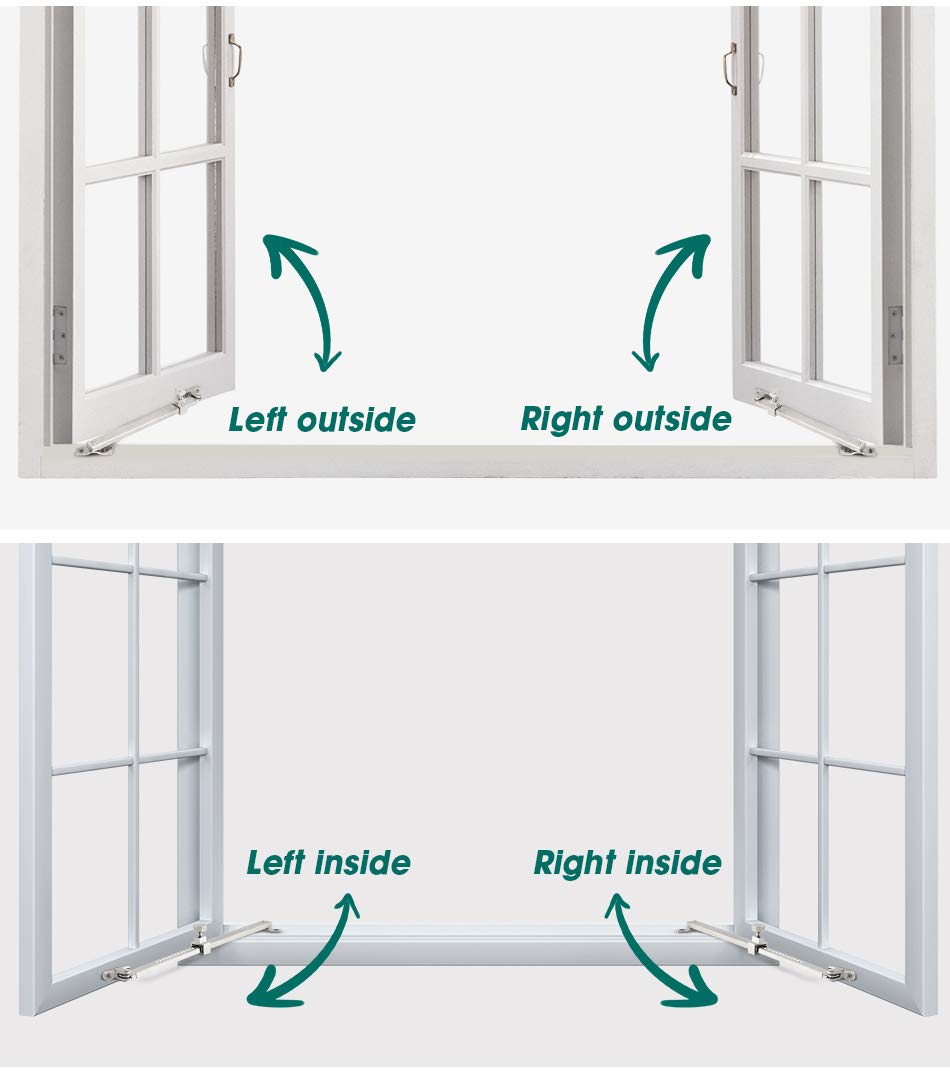 Left outside

Right outside

Left inside

Right inside