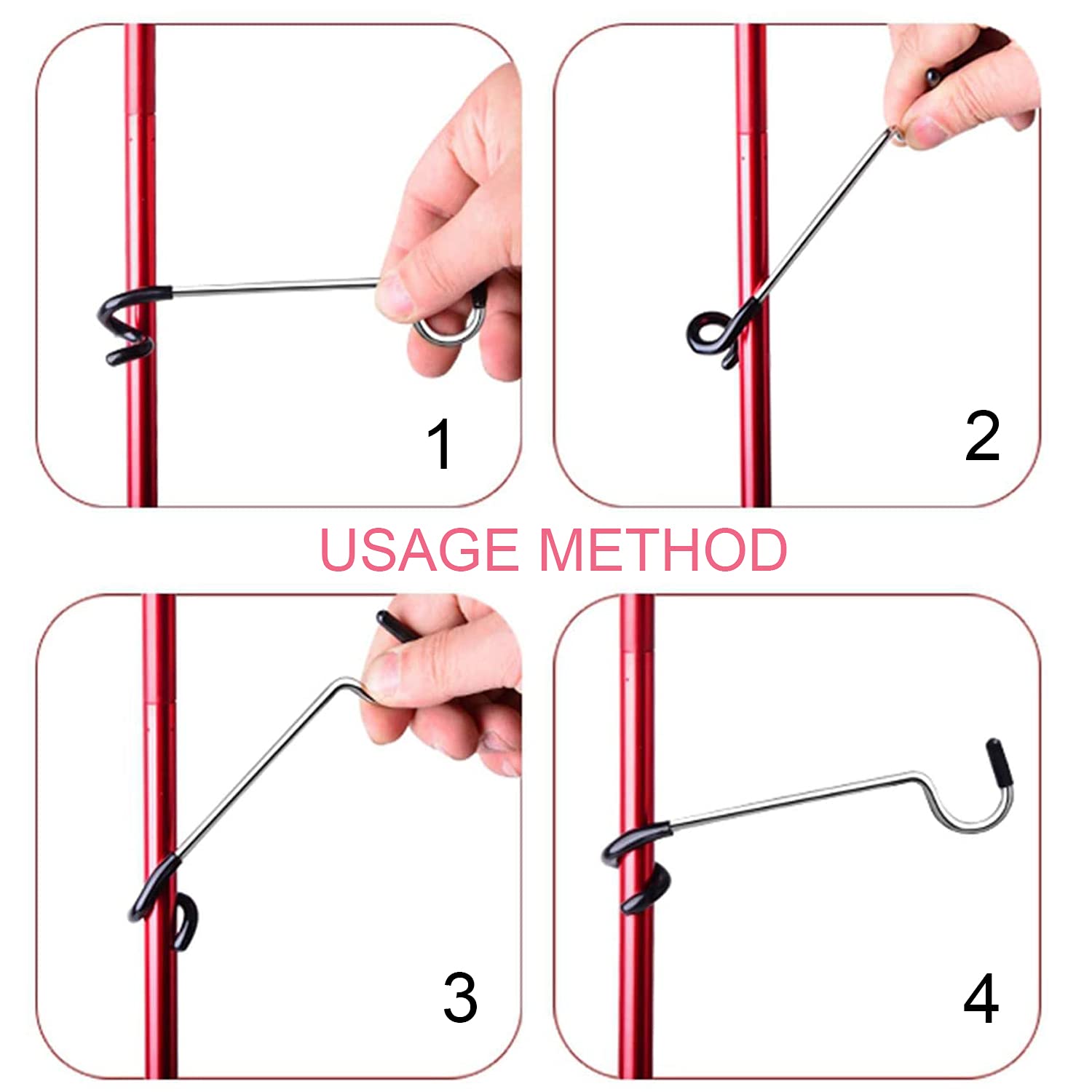 1

2

USAGE METHOD

3

4