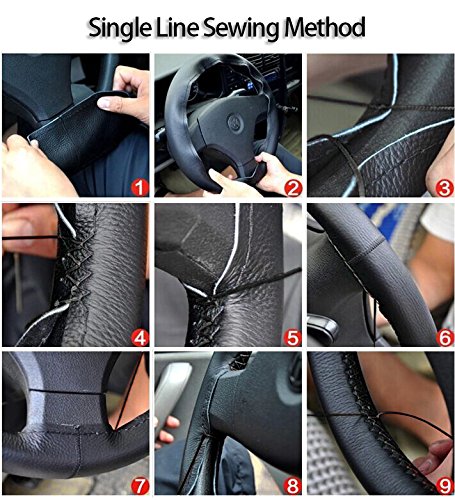 Single Line Sewing Method

1

2

3

4

5

6

7

8

9