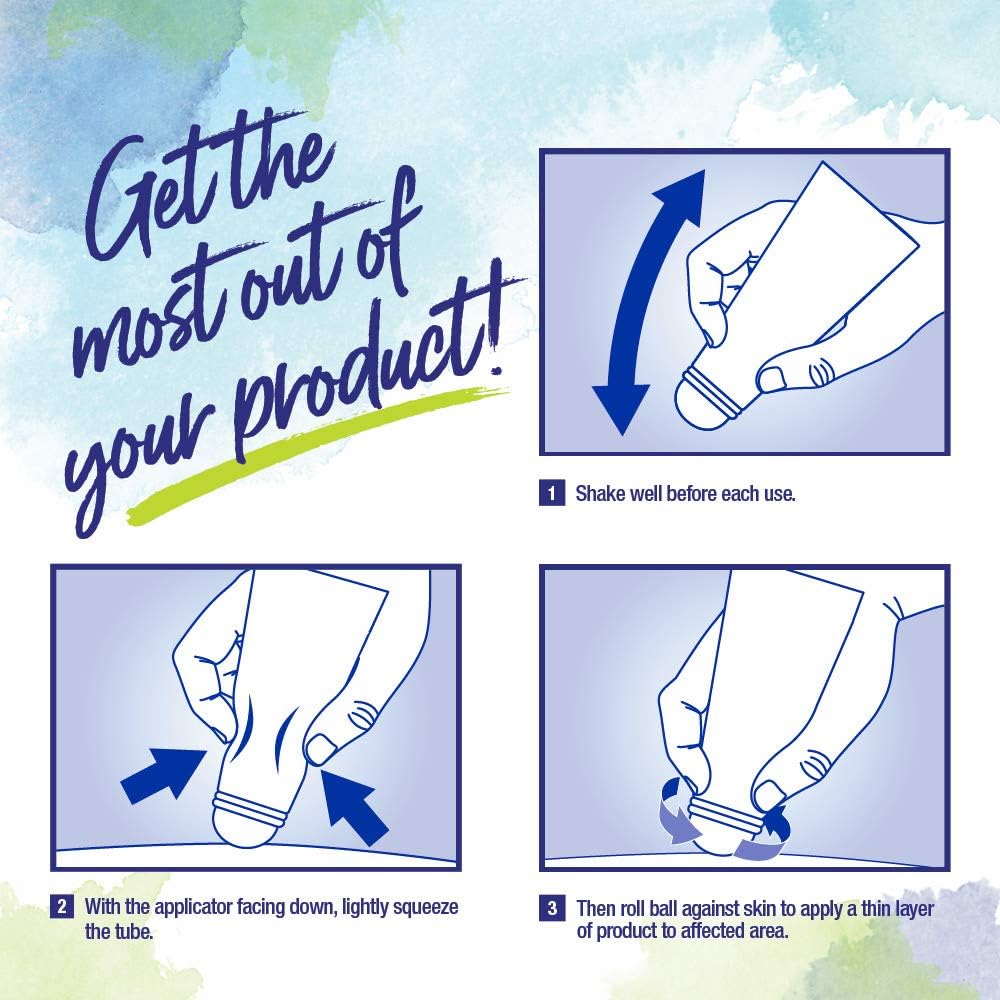 Get the most out of your product!

1 Shake well before each use.

2 With the applicator facing down, lightly squeeze the tube.

3 Then roll ball against skin to apply a thin layer of product to affected area.