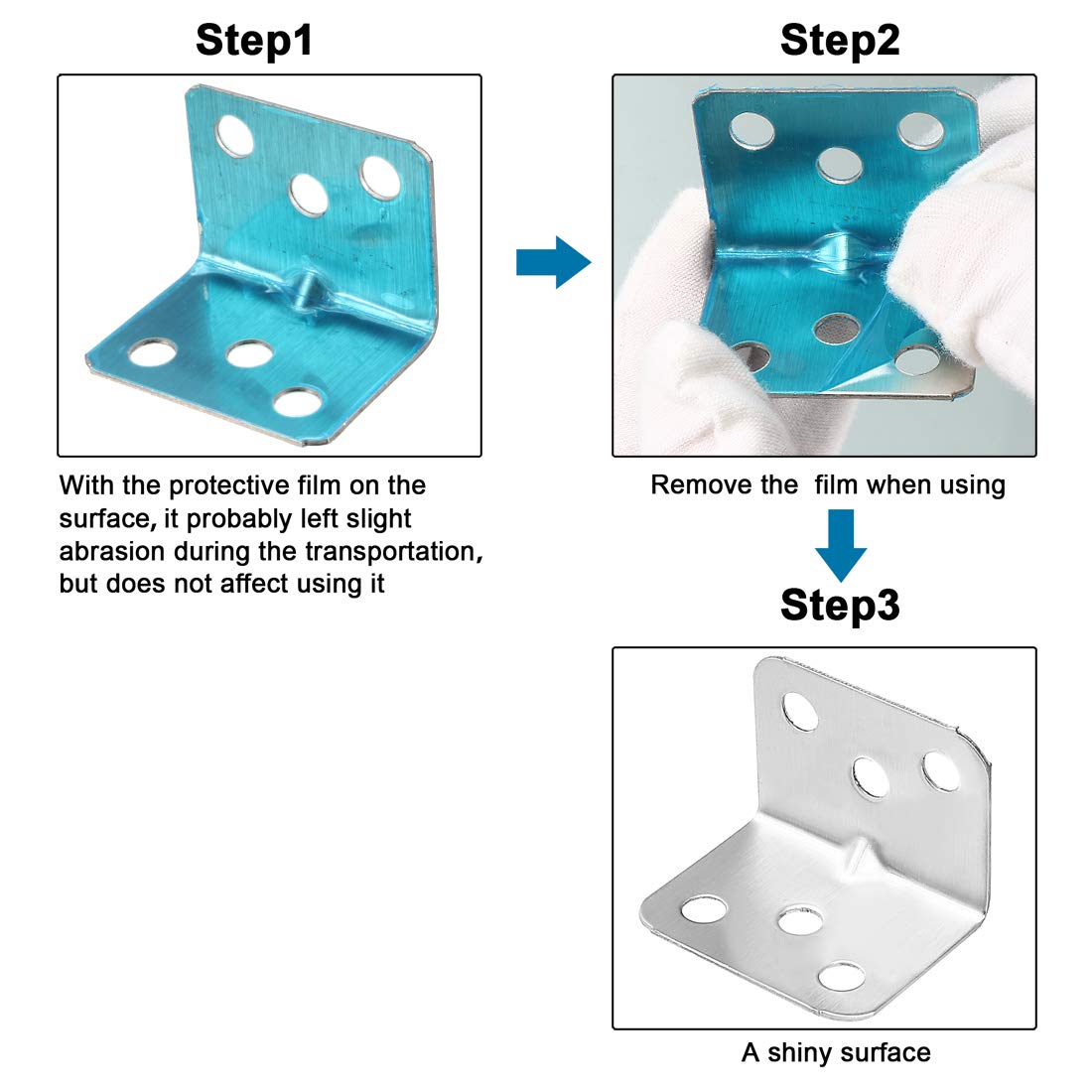 Step1

With the protective film on the surface, it probably left slight abrasion during the transportation, but does not affect using it

Step2

Remove the  film when using

Step3

A shiny surface