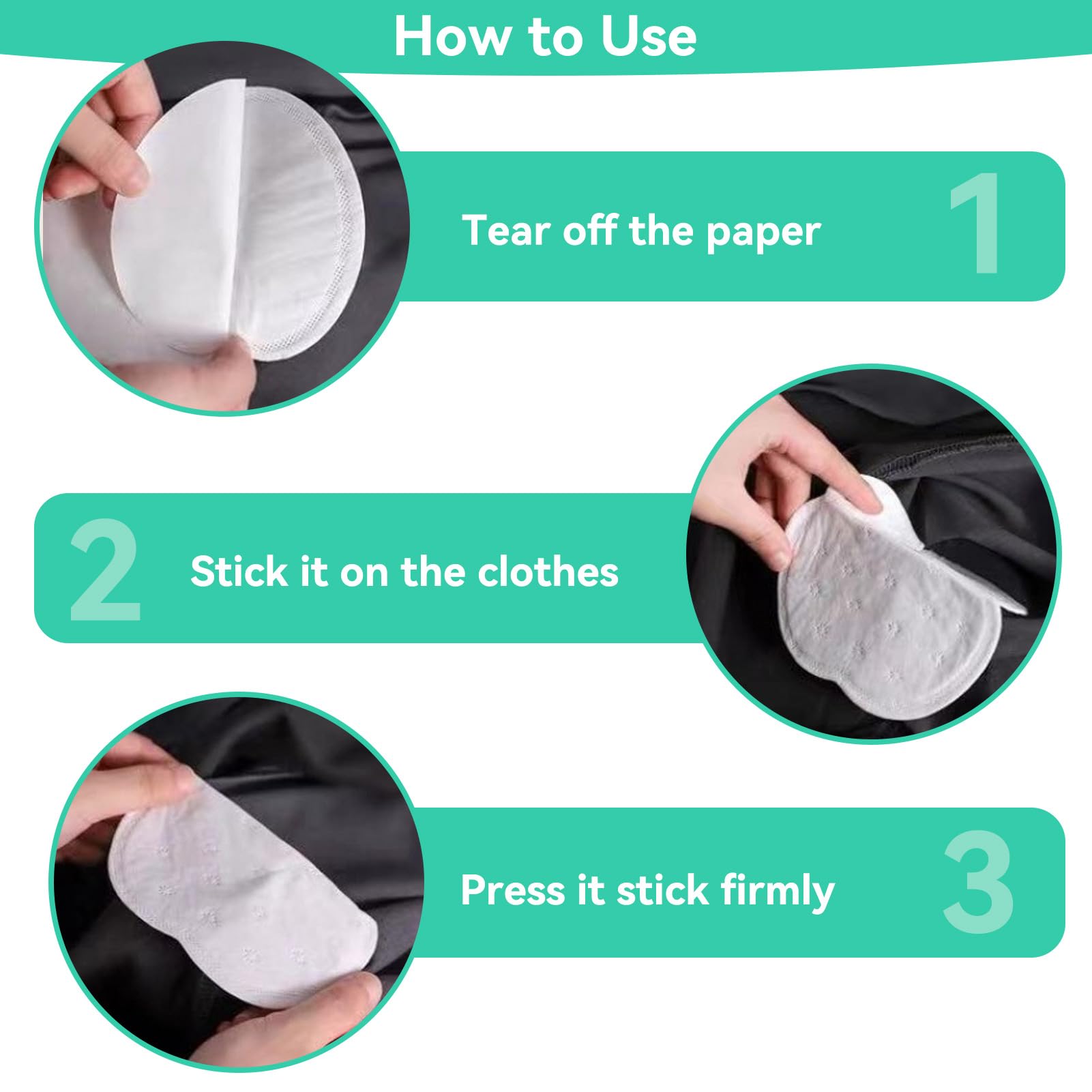 How to Use

Tear off the paper 1

2 Stick it on the clothes

Press it stick firmly 3