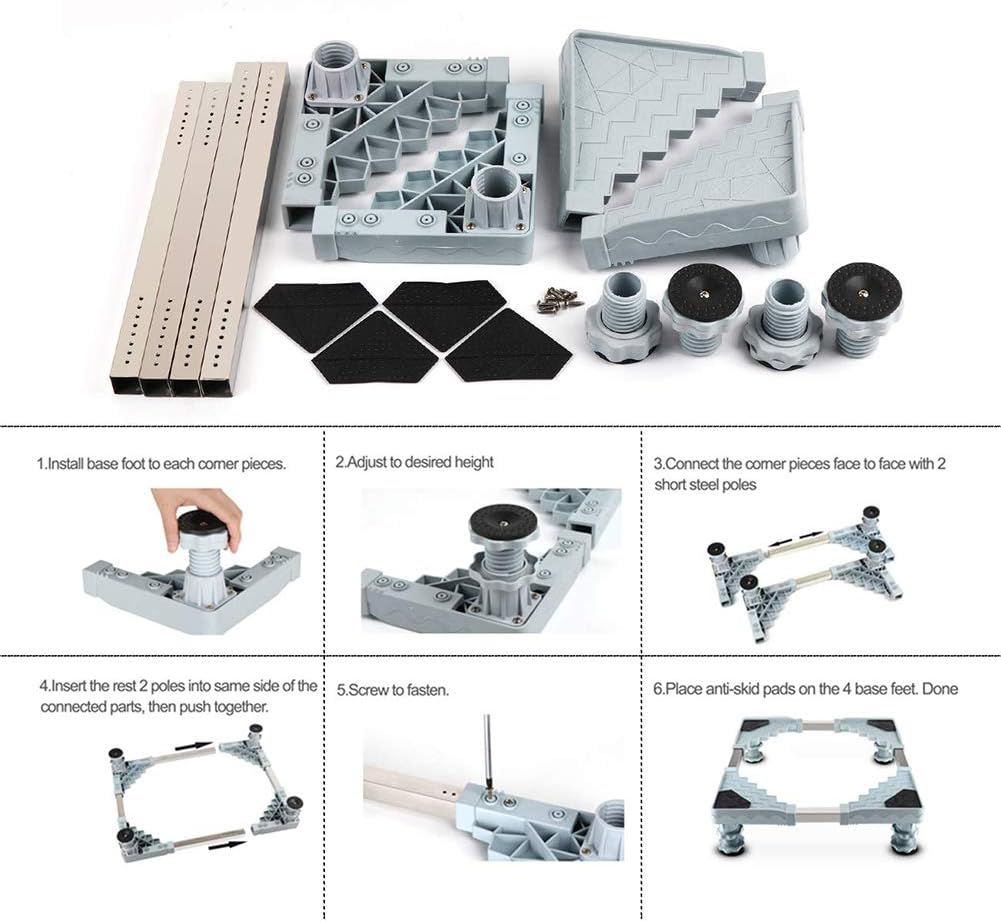 1.Install base foot to each corner pieces.

2.Adjust to desired height

3.Connect the corner pieces face to face with 2 short steel poles

4.Insert the rest 2 poles into same side of the connected parts, then push together.

5.Screw to fasten.

6.Place anti-skid pads on the 4 base feet. Done